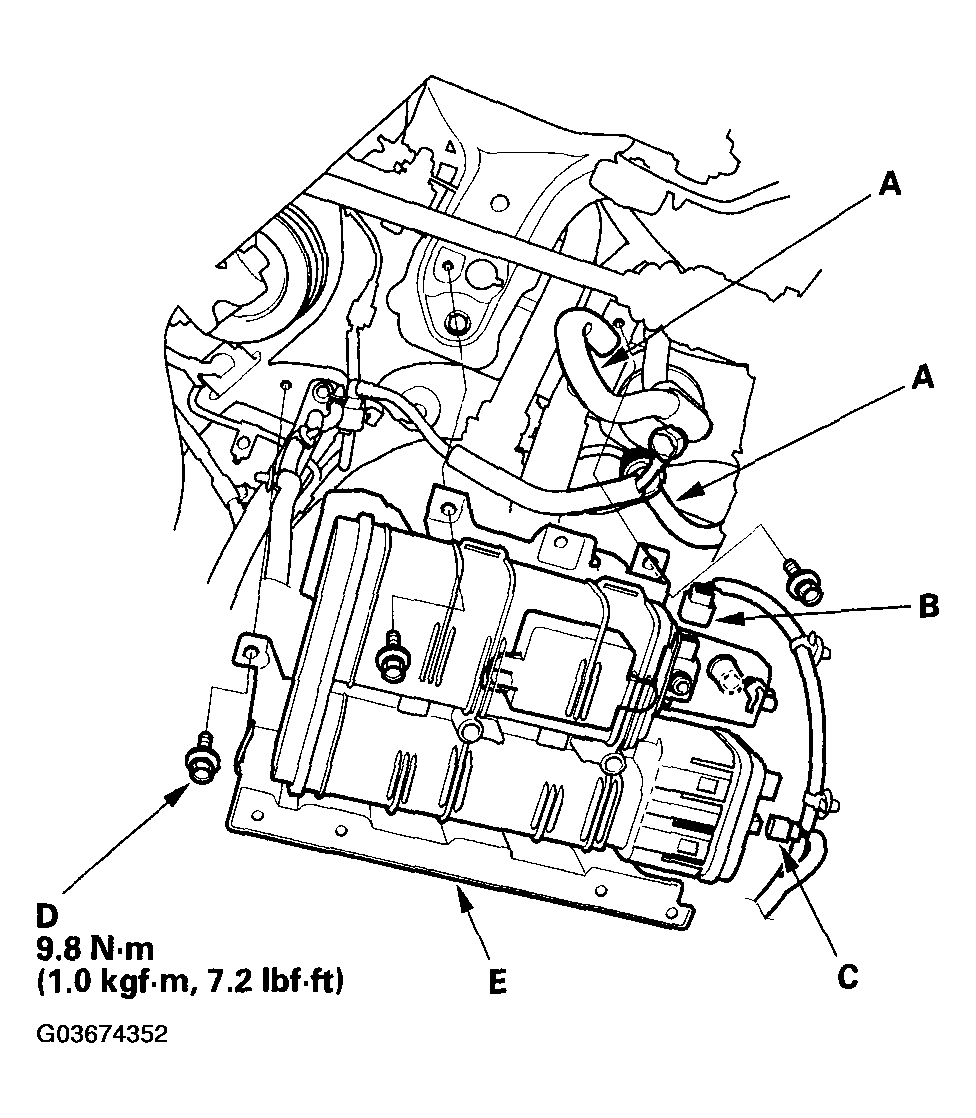 A

A

B

D
9.8 N·m
(1.0 kgf·m, 7.2 lbf·ft)

E

C

G03674352