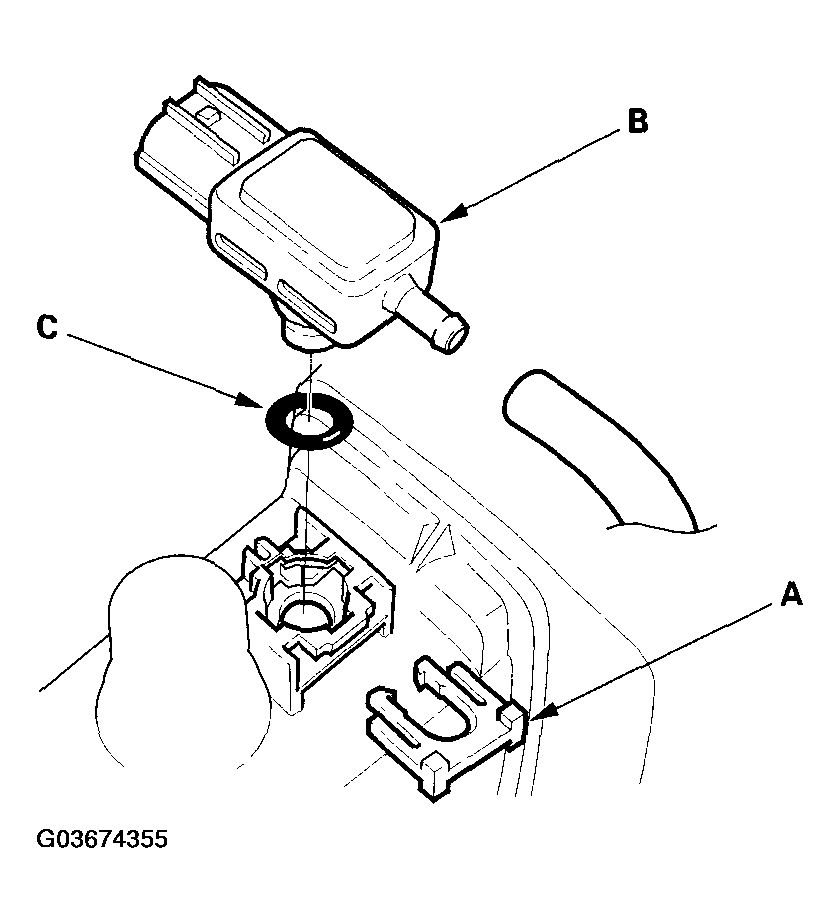 B
C
A
G03674355