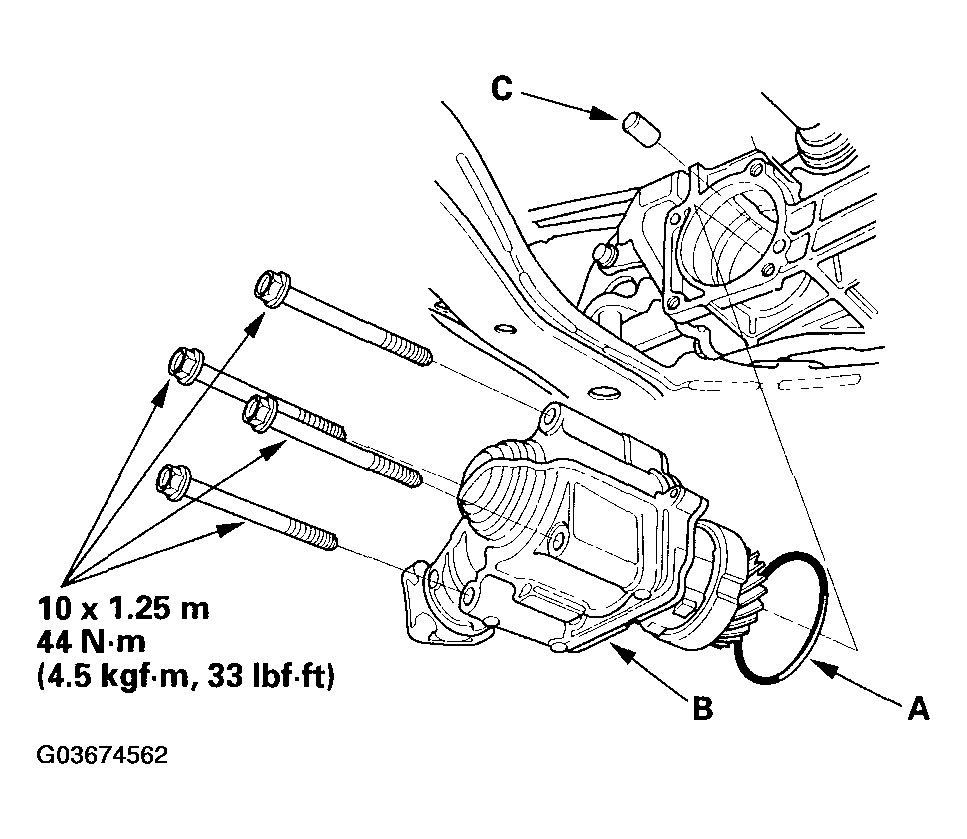 C

10 x 1.25 m
44 N·m
(4.5 kgf·m, 33 lbf·ft)

B

A

G03674562