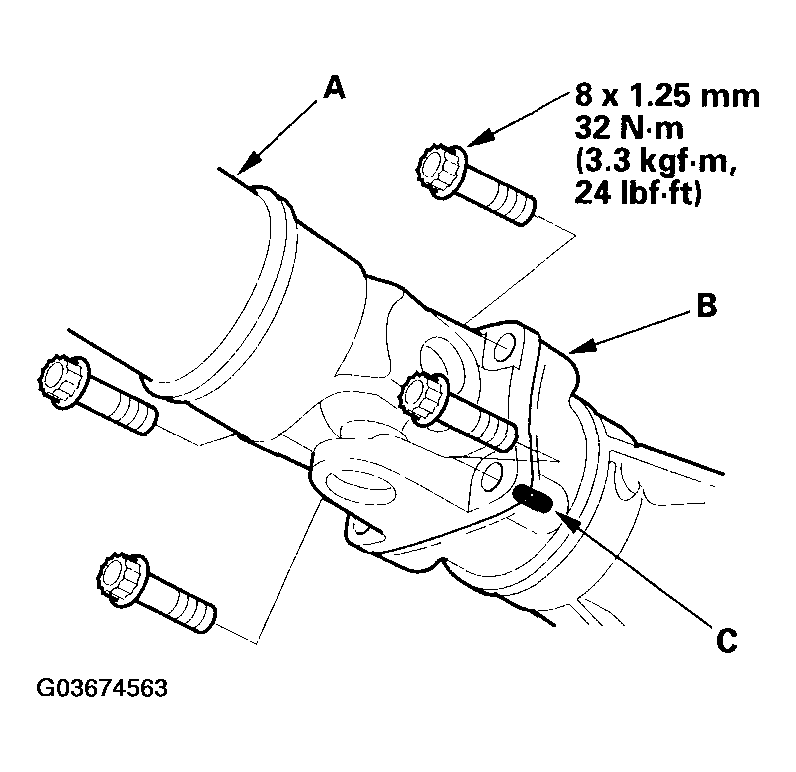 A

8 x 1.25 mm
32 N·m
(3.3 kgf·m,
24 lbf·ft)

B

C

G03674563