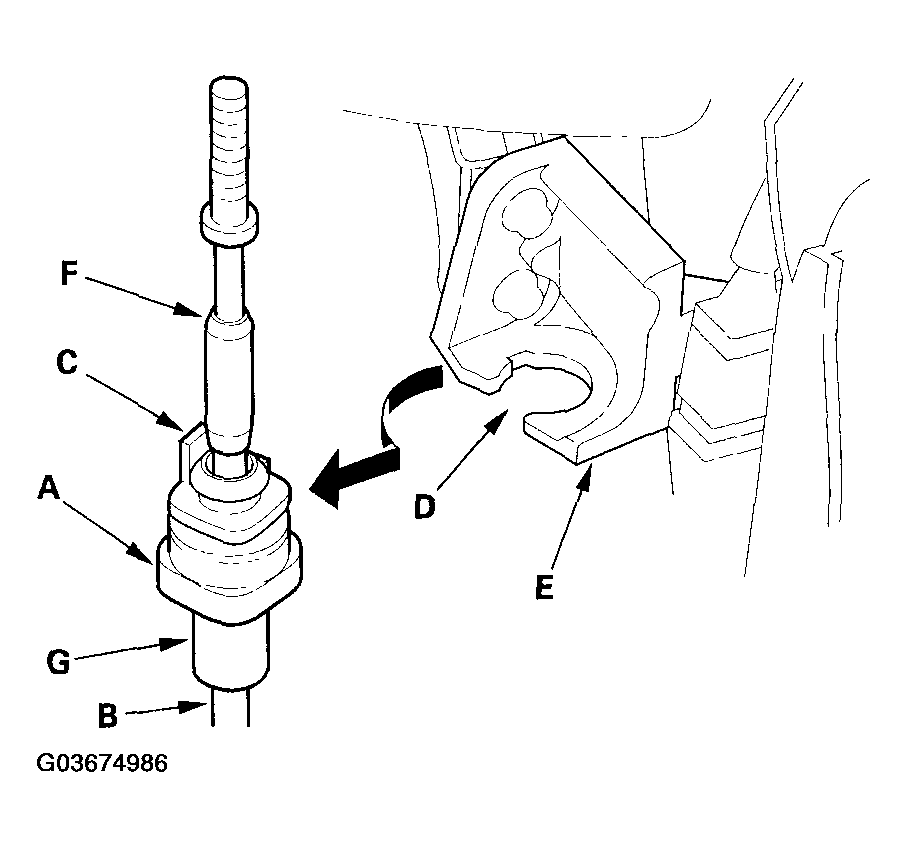 F
C
A
G
B
D
E
G03674986