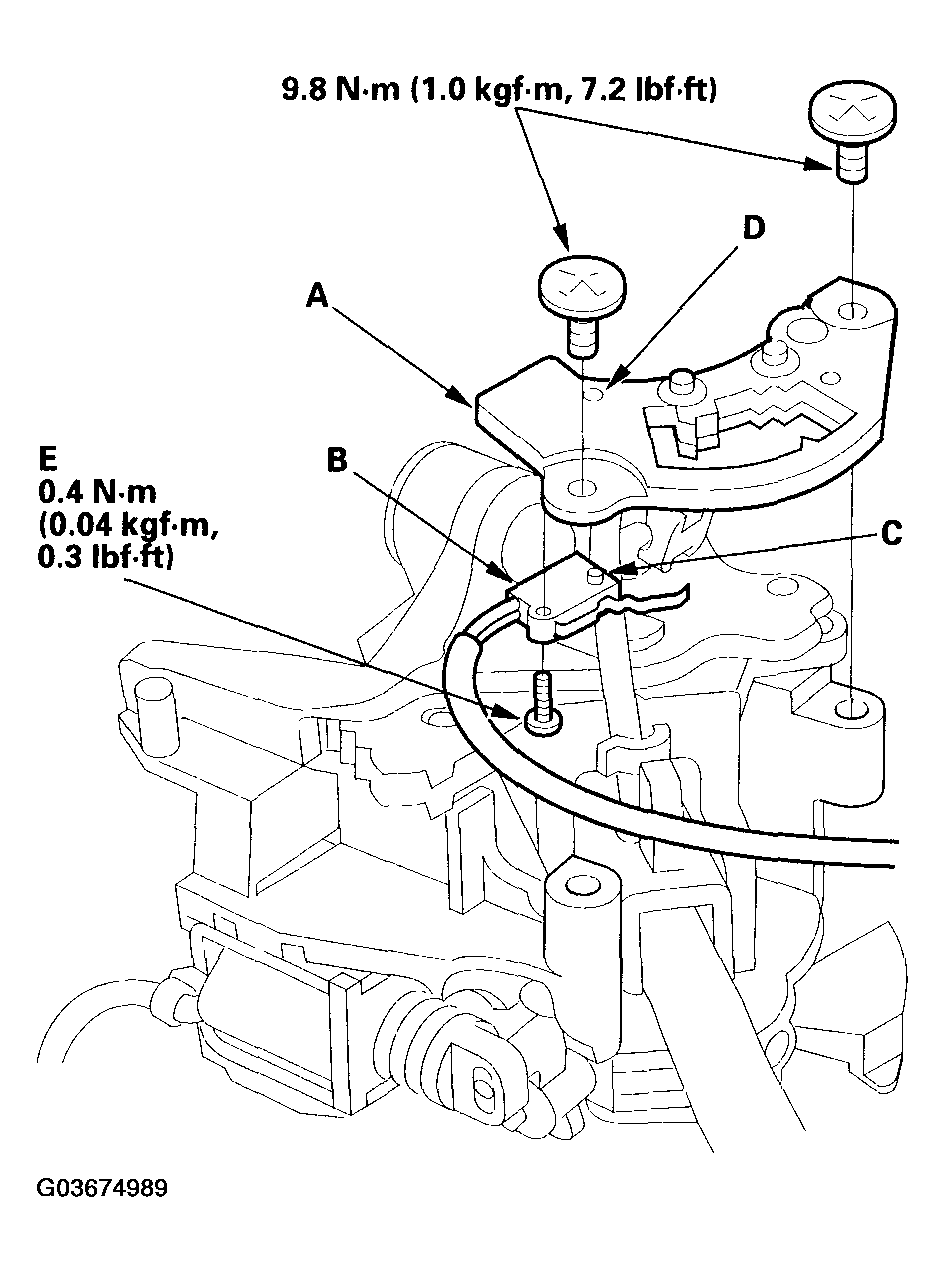 9.8 N·m (1.0 kgf·m, 7.2 lbf·ft)

D

A

E
0.4 N·m
(0.04 kgf·m,
0.3 lbf·ft)

B

C

G03674989