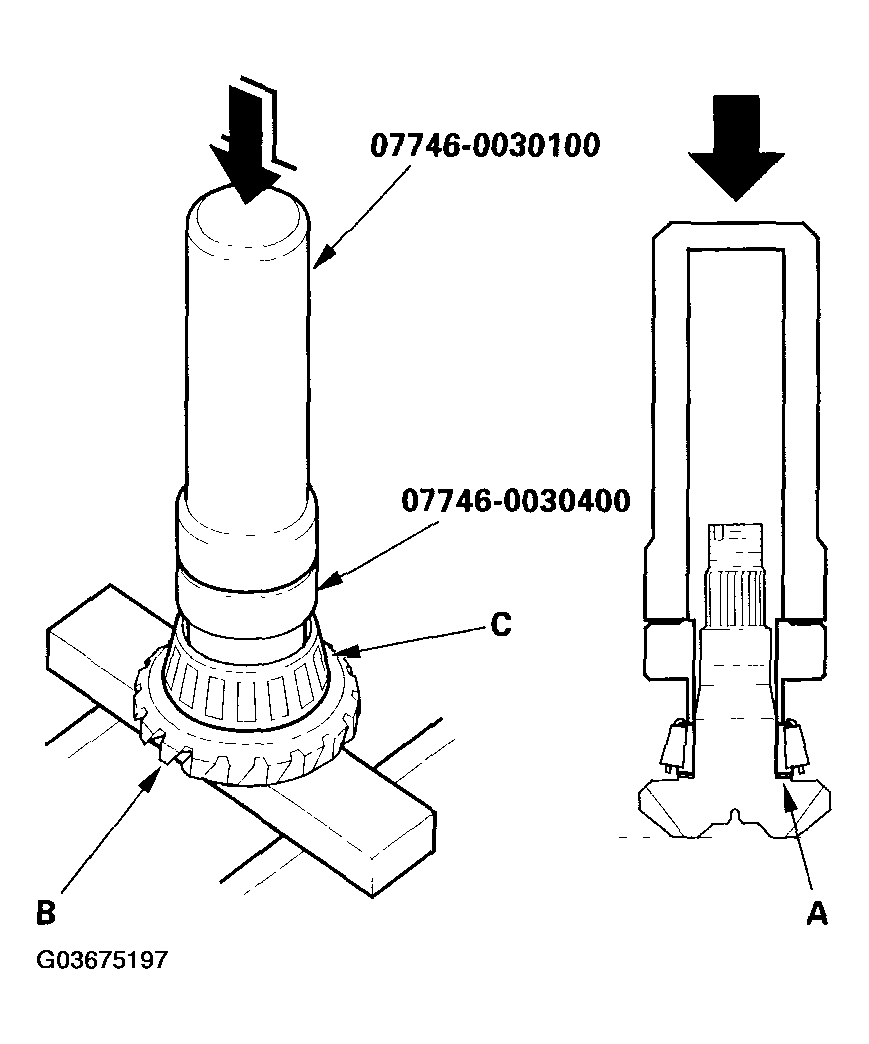 07746-0030100

07746-0030400

C

B

A

G03675197