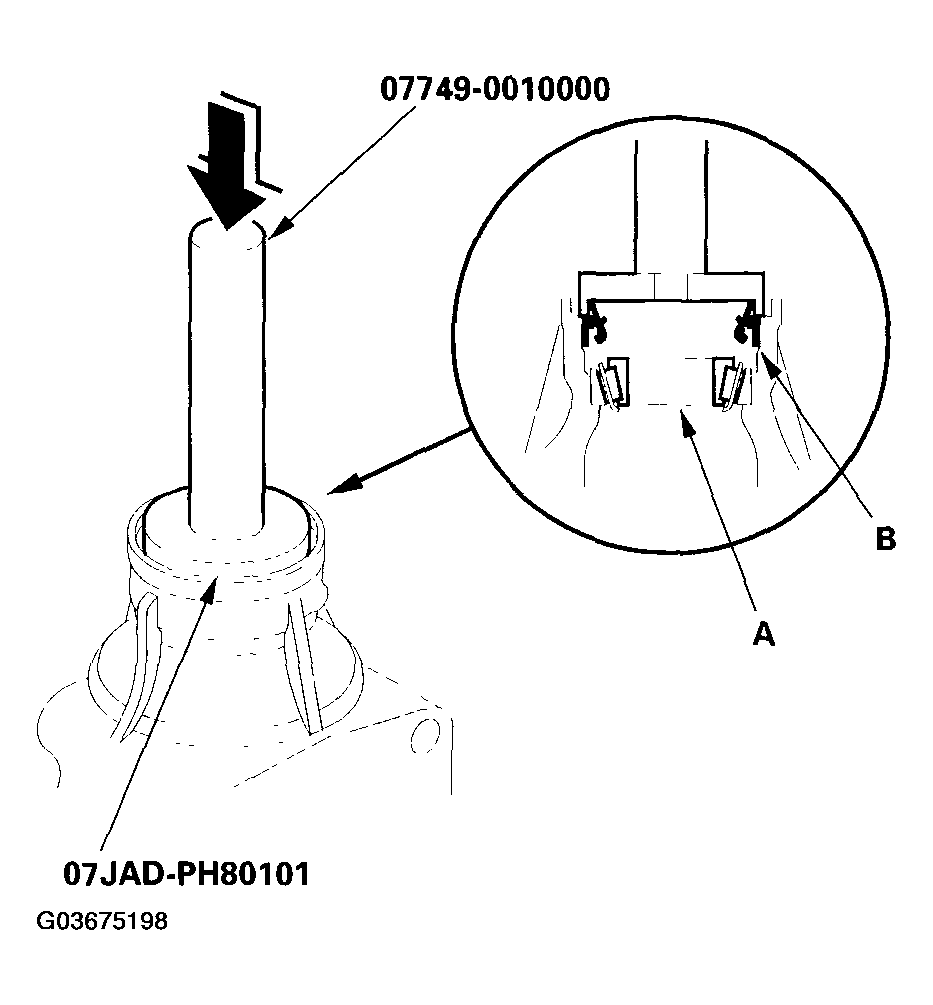 07749-0010000

B

A

07JAD-PH80101

G03675198