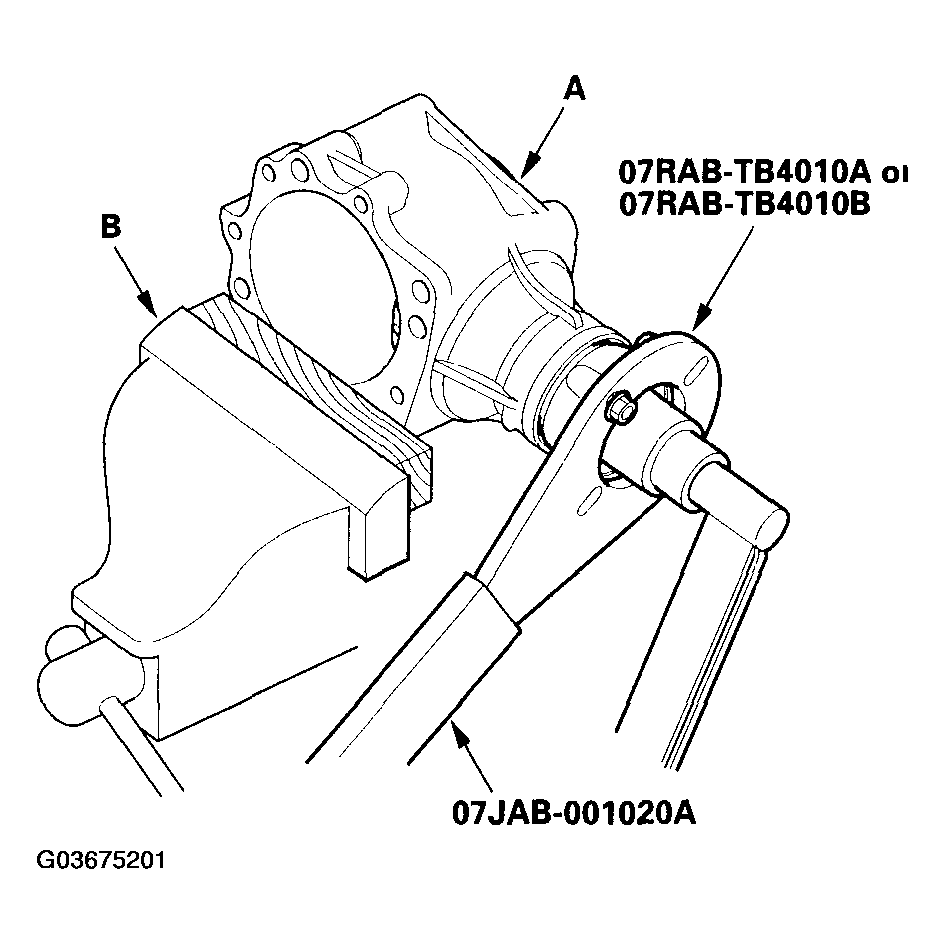 A

07RAB-TB4010A or
07RAB-TB4010B

B

07JAB-001020A

G03675201