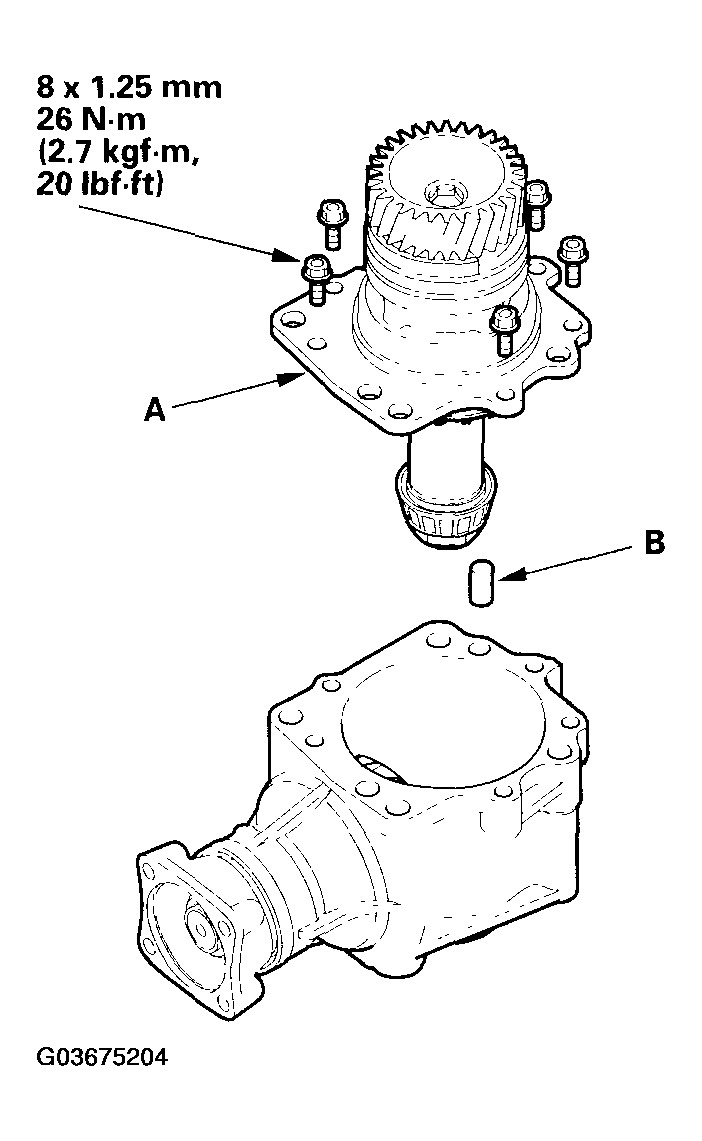 8 x 1.25 mm
26 N·m
(2.7 kgf·m,
20 lbf·ft)

A

B

G03675204