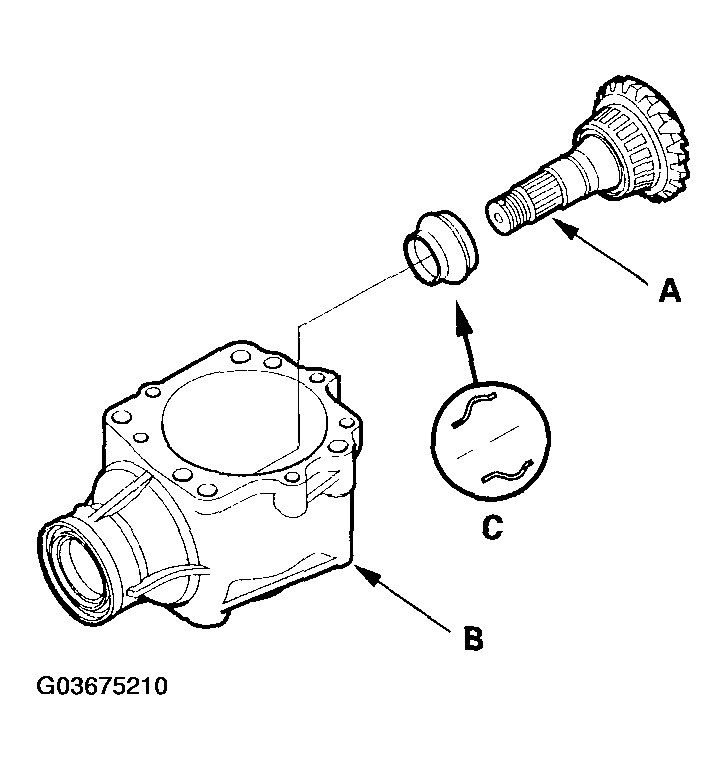 A

C

B

G03675210