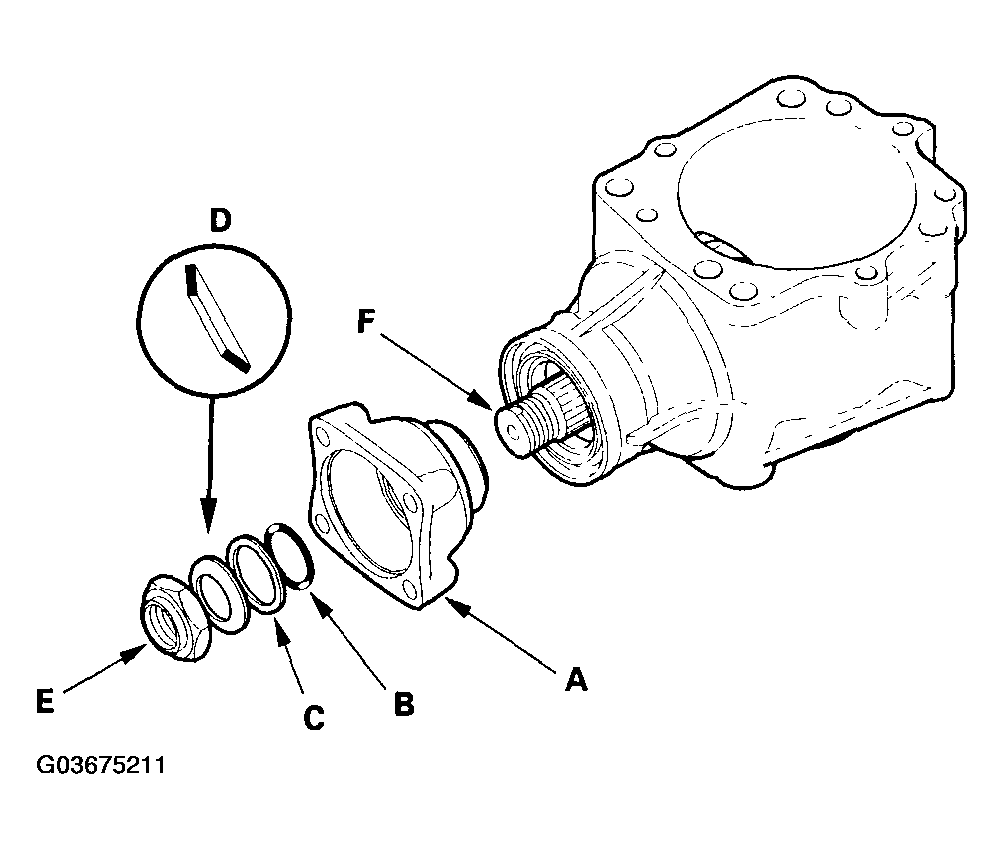 D

F

E

C

B

A

G03675211