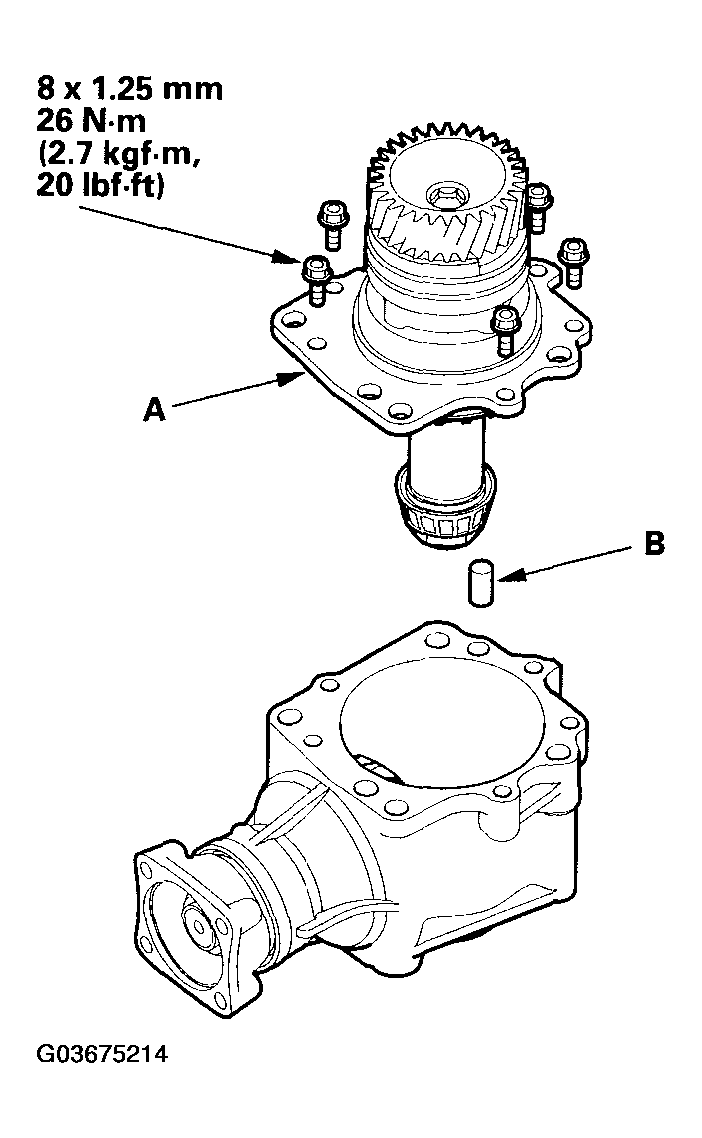 8 x 1.25 mm
26 N·m
(2.7 kgf·m,
20 lbf·ft)

A

B

G03675214