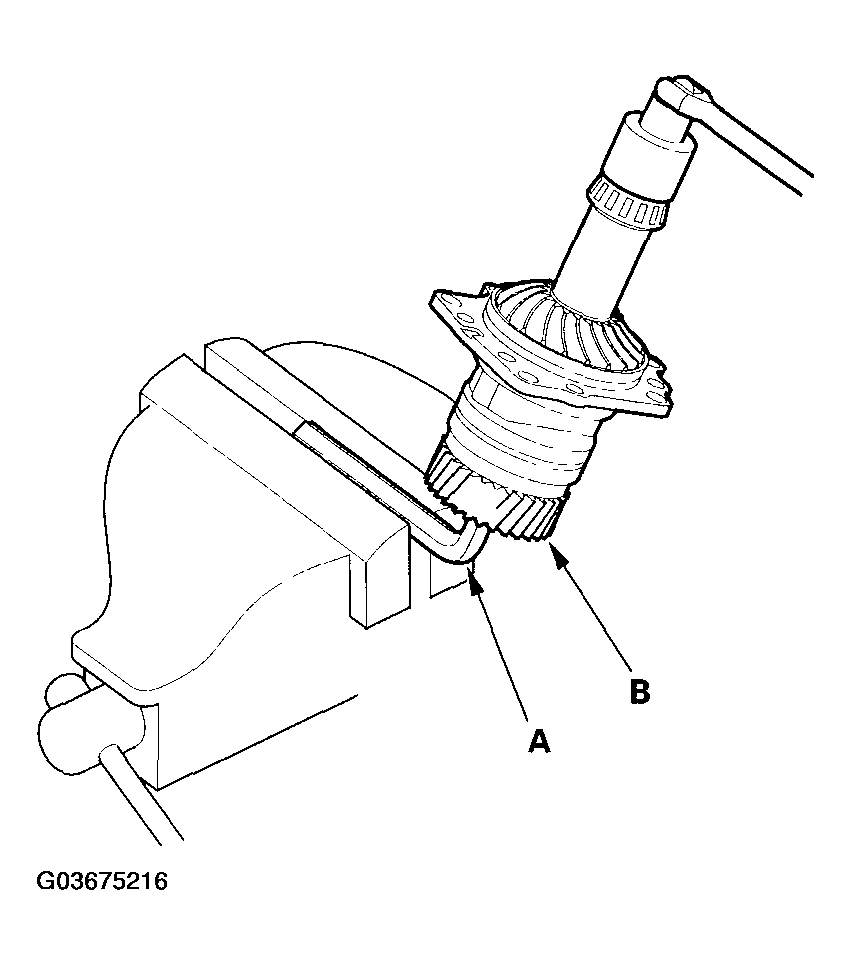 B

A

G03675216