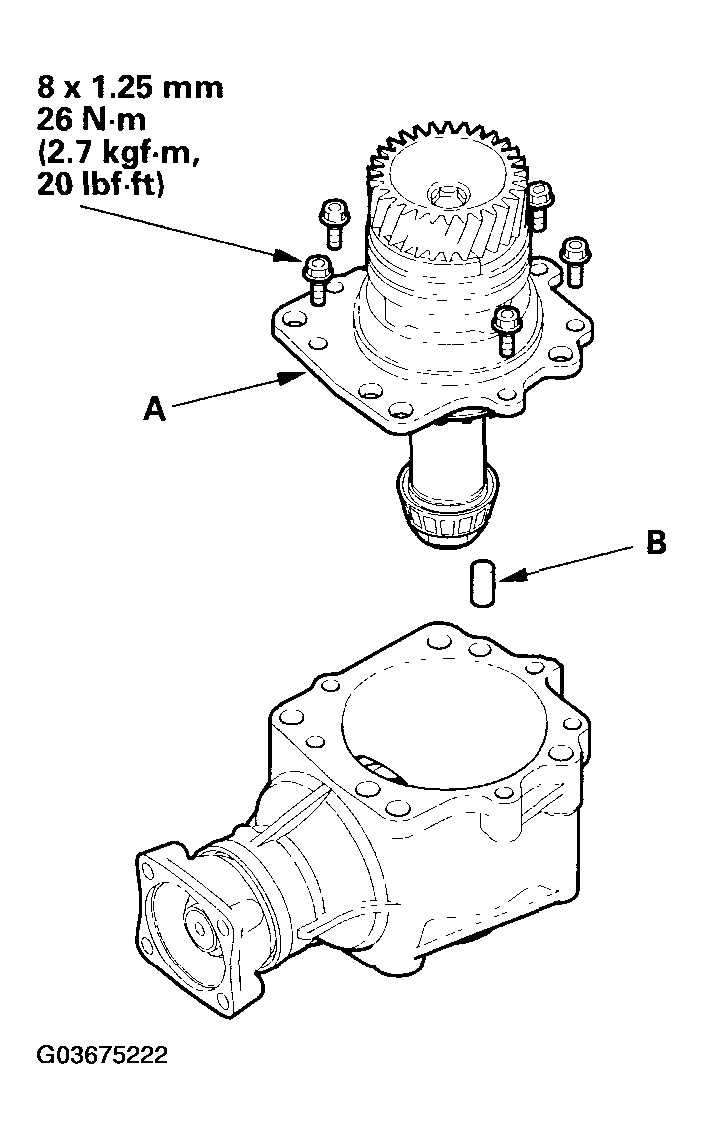 8 x 1.25 mm
26 N·m
(2.7 kgf·m,
20 lbf·ft)

A

B

G03675222