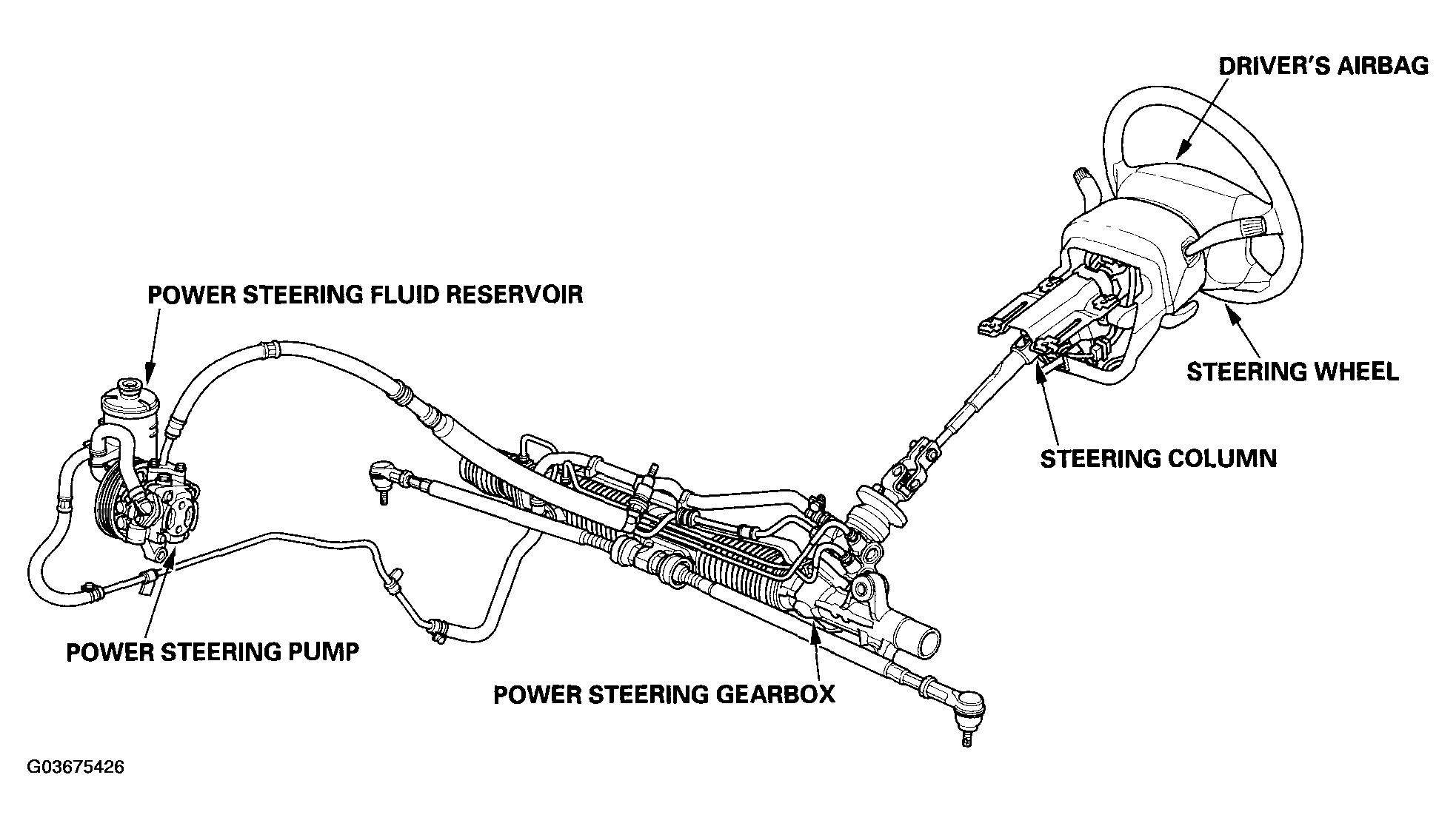 DRIVER'S AIRBAG

POWER STEERING FLUID RESERVOIR

STEERING WHEEL

STEERING COLUMN

POWER STEERING PUMP

POWER STEERING GEARBOX

G03675426