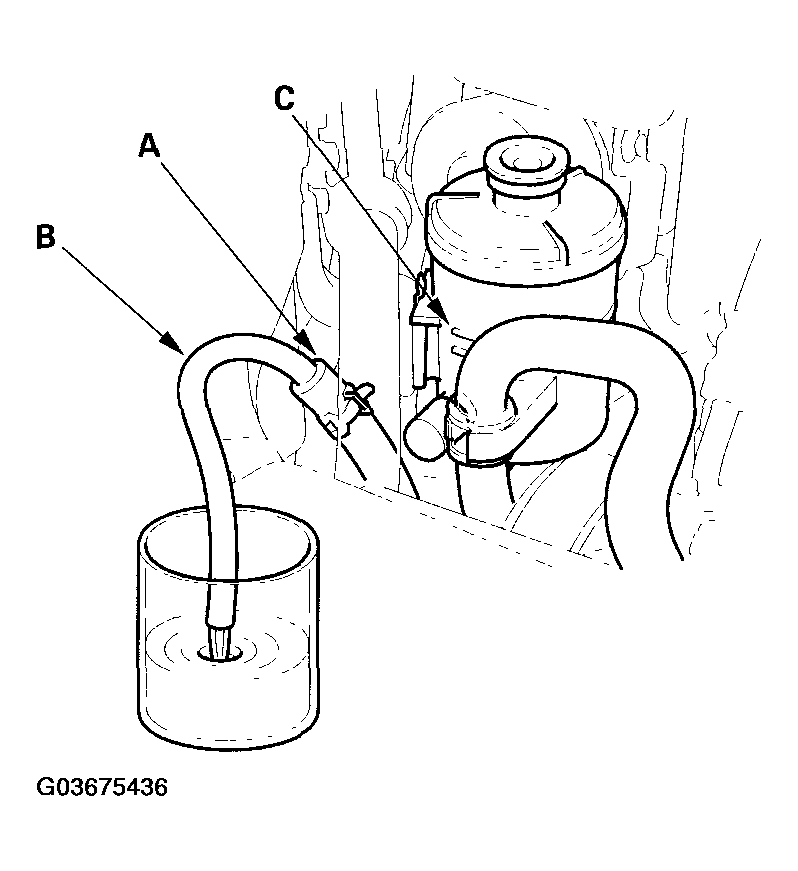 C
A
B
G03675436