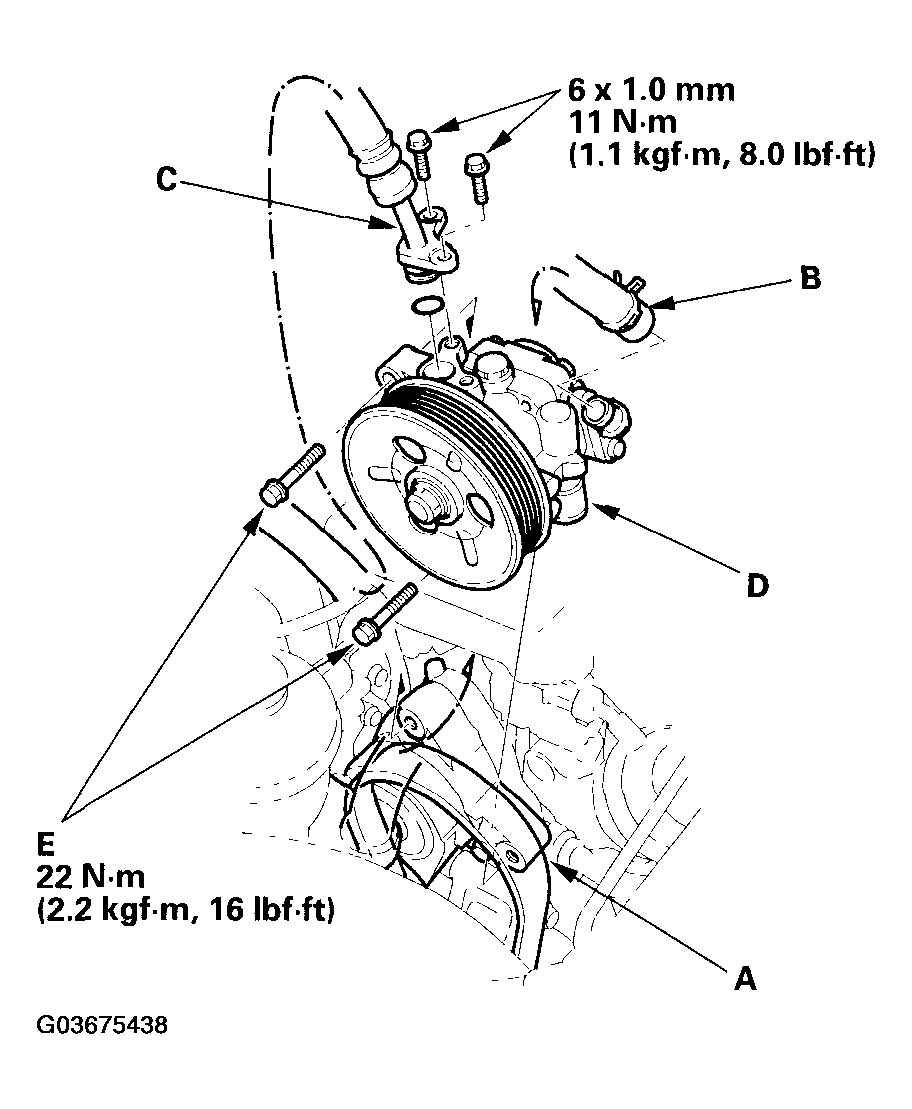 6 x 1.0 mm
11 N·m
(1.1 kgf·m, 8.0 lbf·ft)

C

B

D

E
22 N·m
(2.2 kgf·m, 16 lbf·ft)

A

G03675438