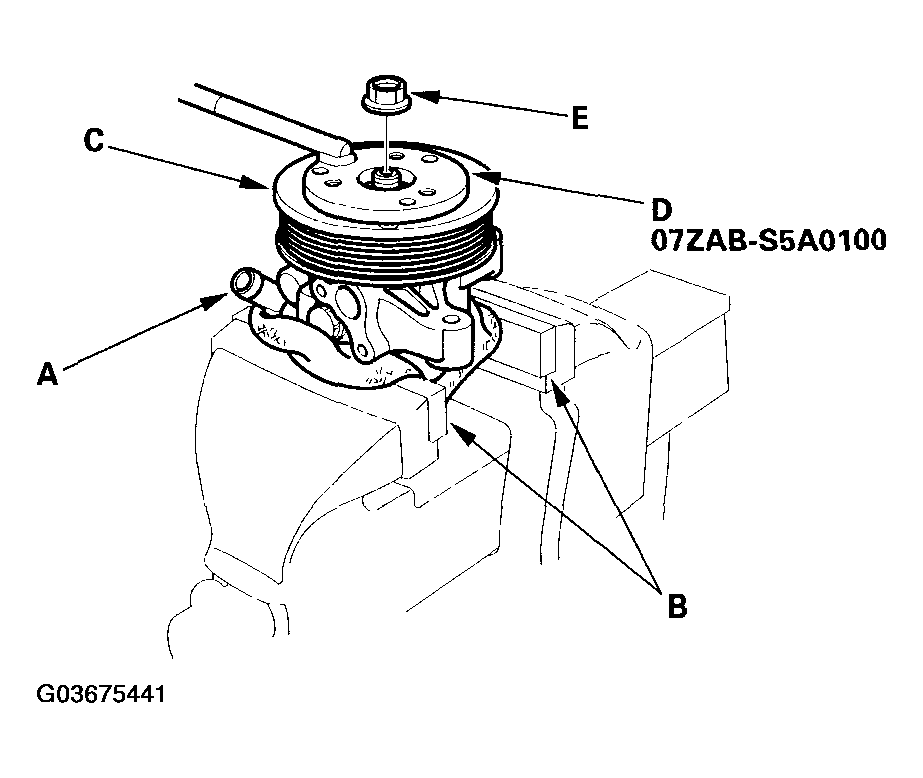 E
C
D
07ZAB-S5A0100
A
B
G03675441