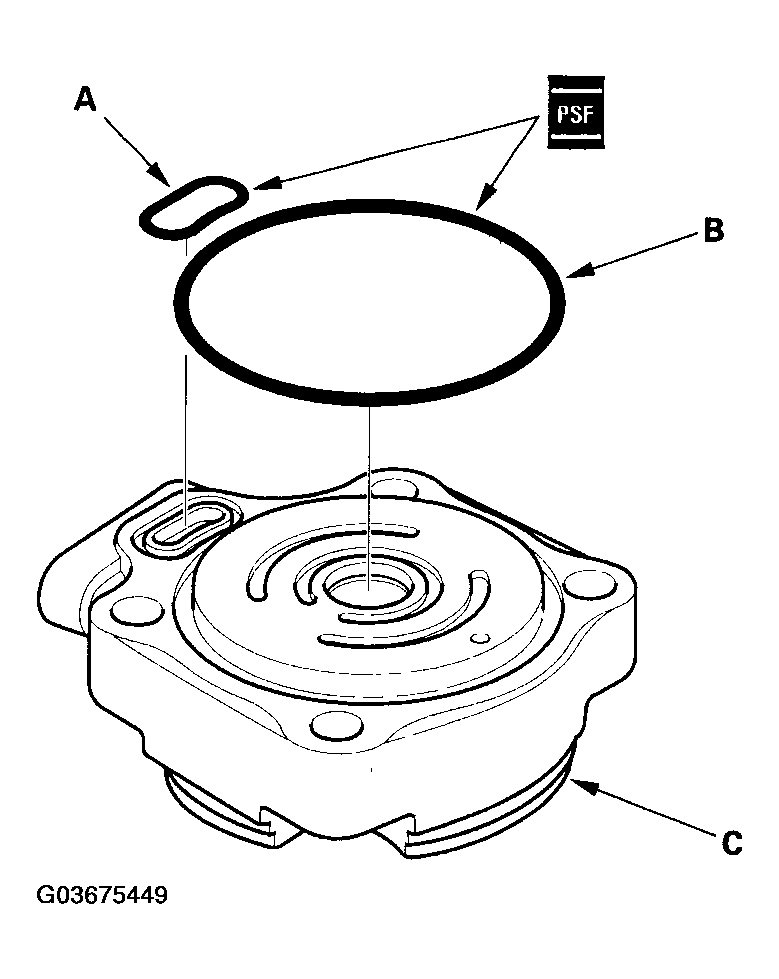 A
PSF
B
C
G03675449