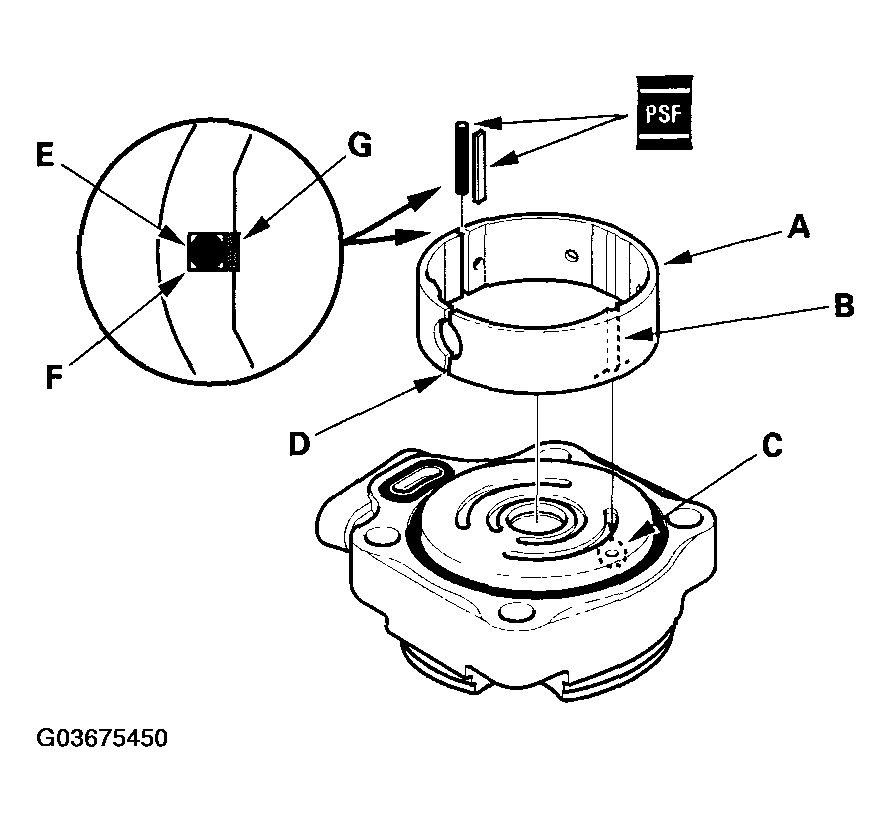 PSF

E

G

A

B

F

D

C

G03675450