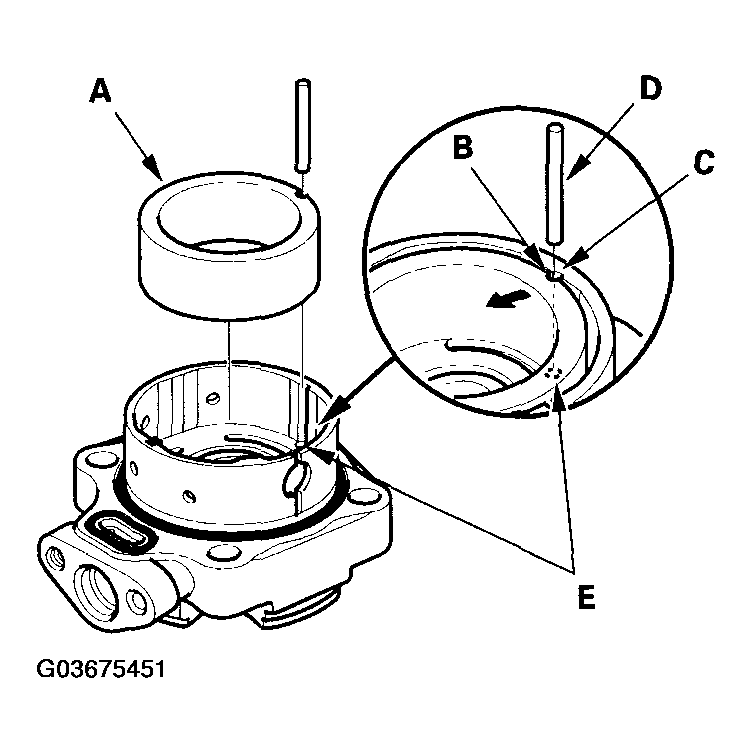 A
D
B
C
E
G03675451