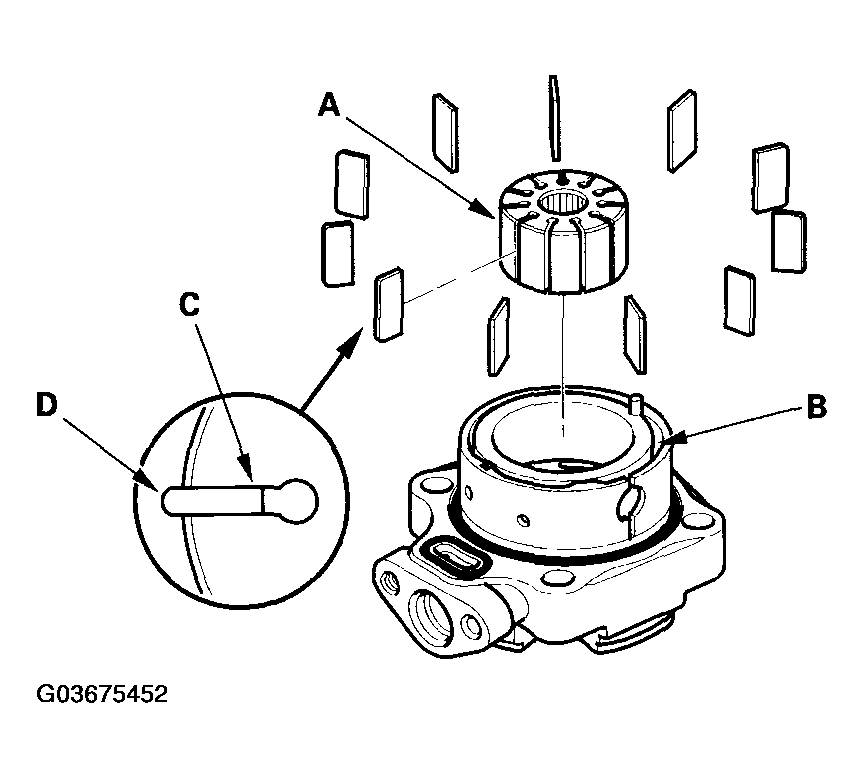 A
C
D
B
G03675452