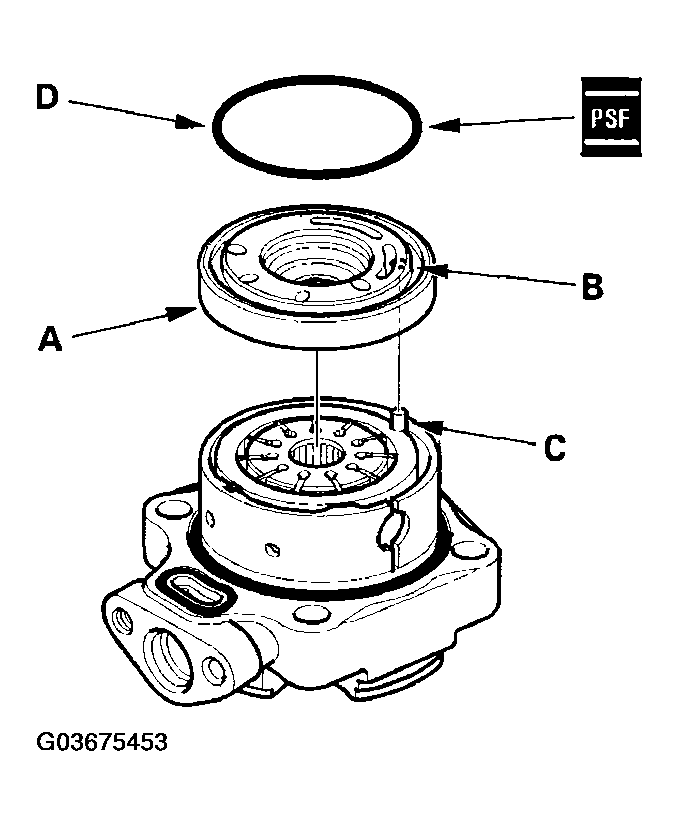 D

PSF

B

A

C

G03675453