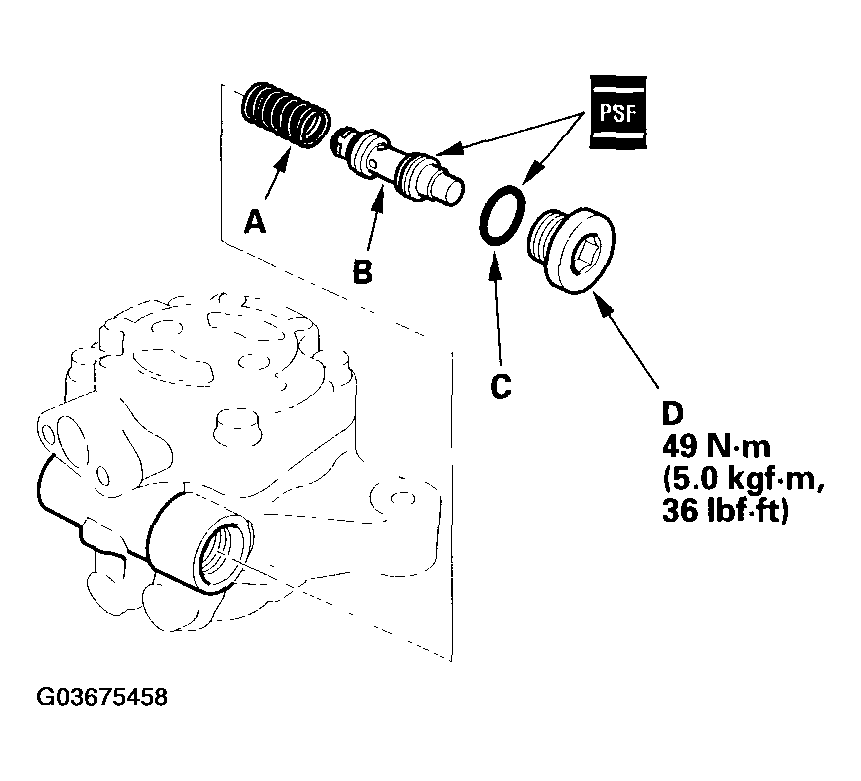 PSF

A

B

C

D
49 N·m
(5.0 kgf·m,
36 lbf·ft)

G03675458