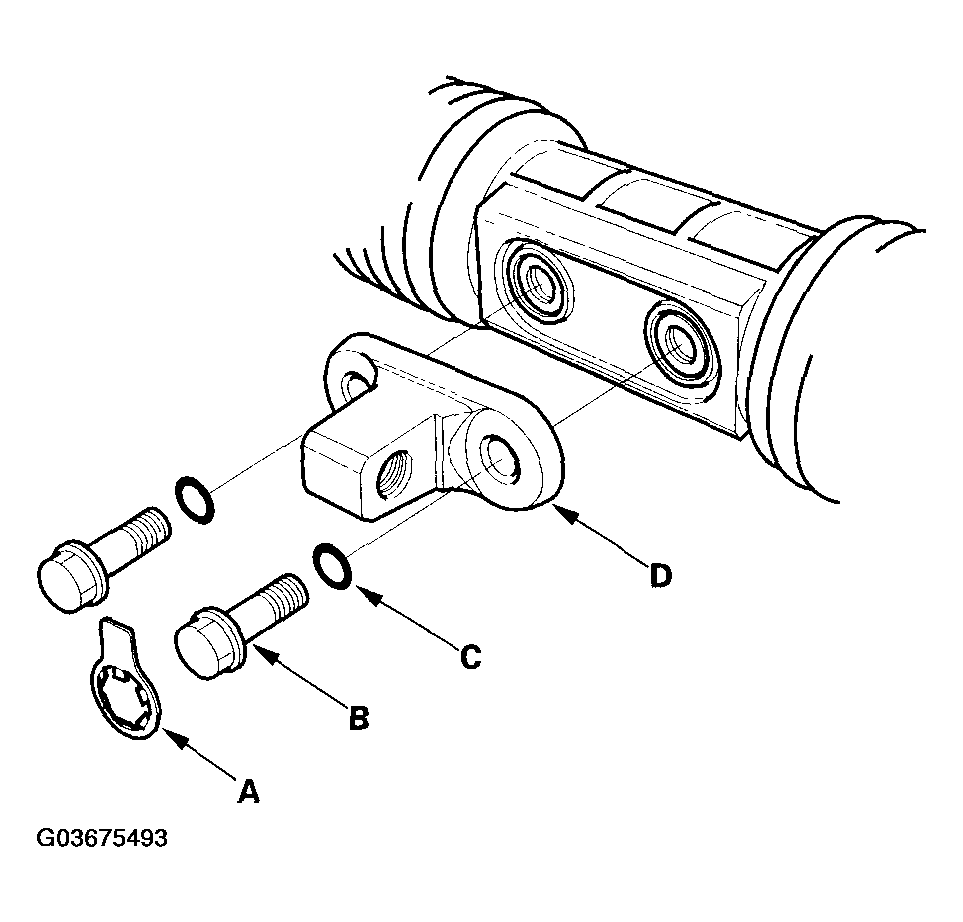 D

C

B

A

G03675493