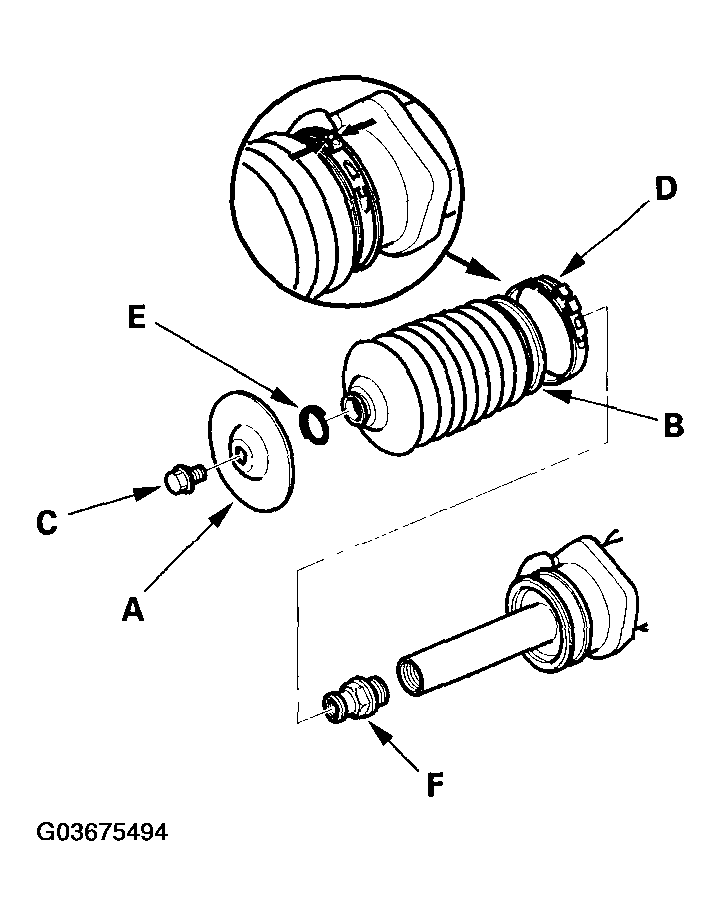 D

E

B

C

A

F

G03675494