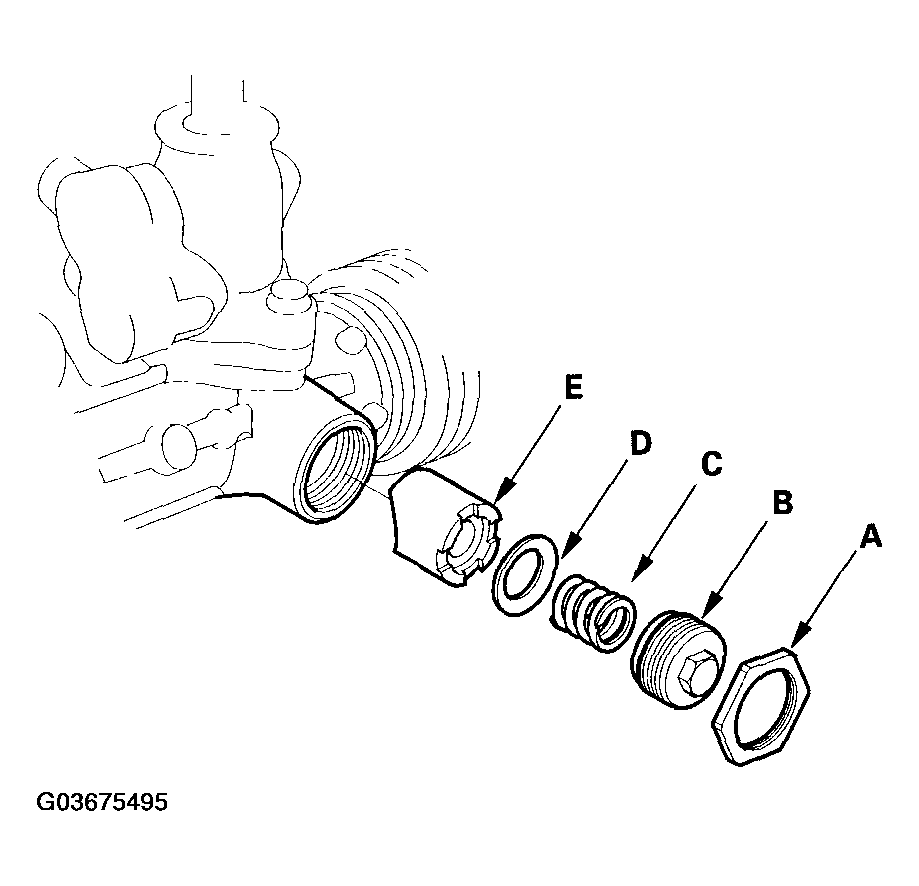 E
D
C
B
A

G03675495