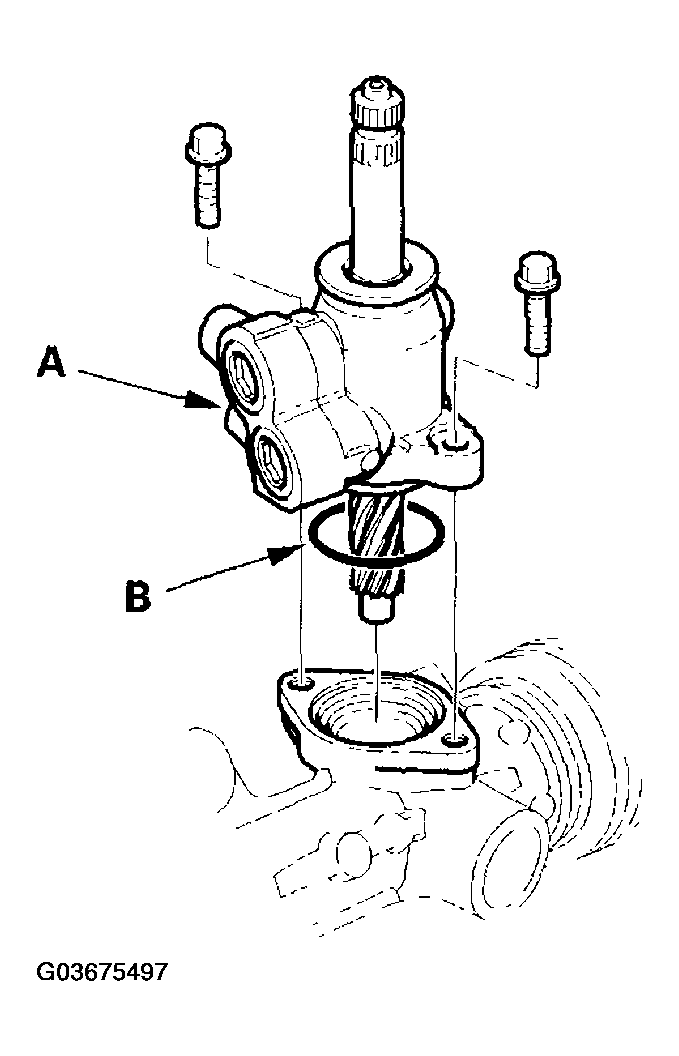 A

B

G03675497