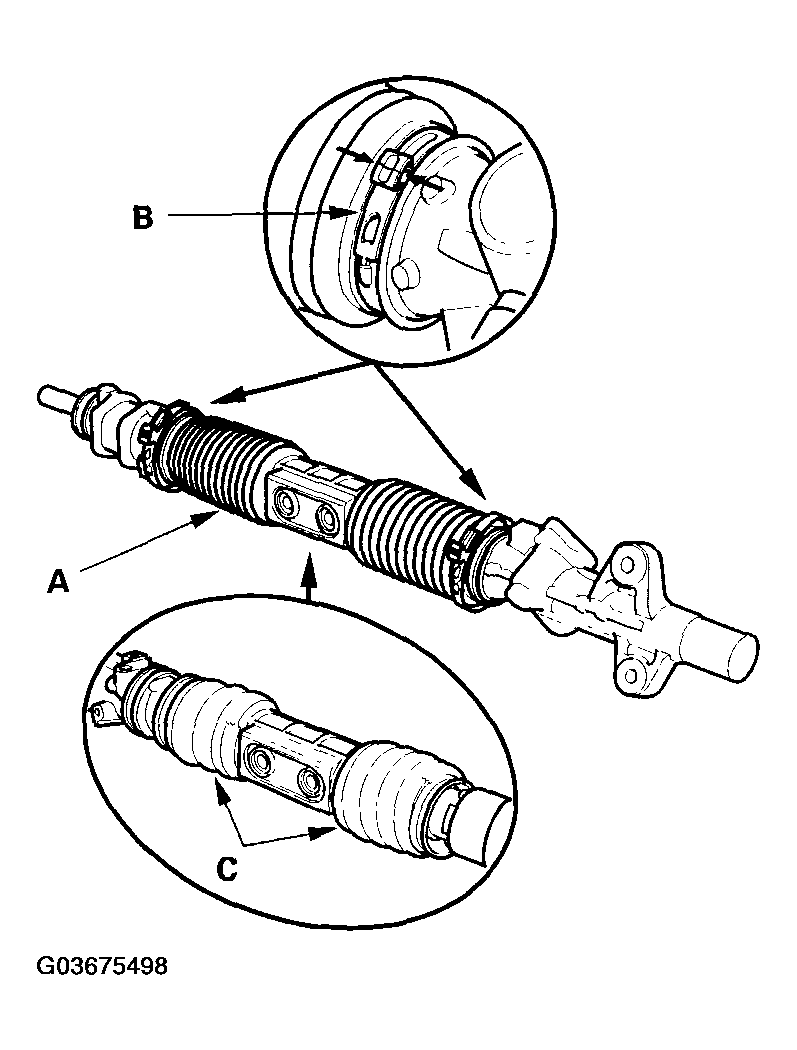 B

A

C

G03675498