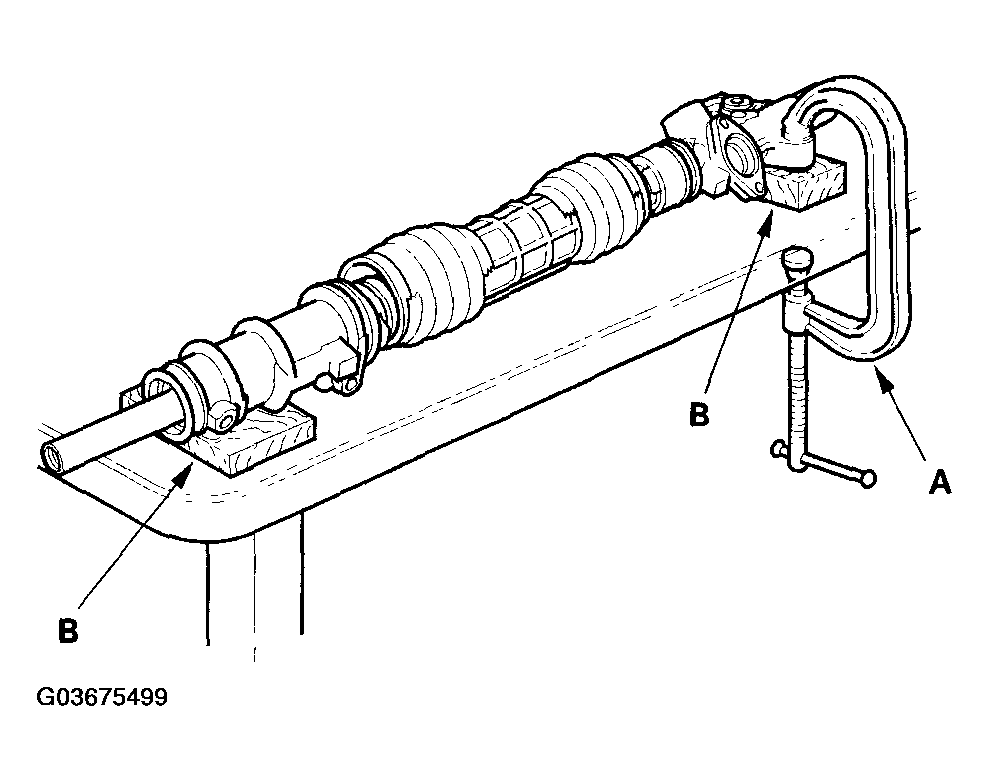 B

A

B

G03675499