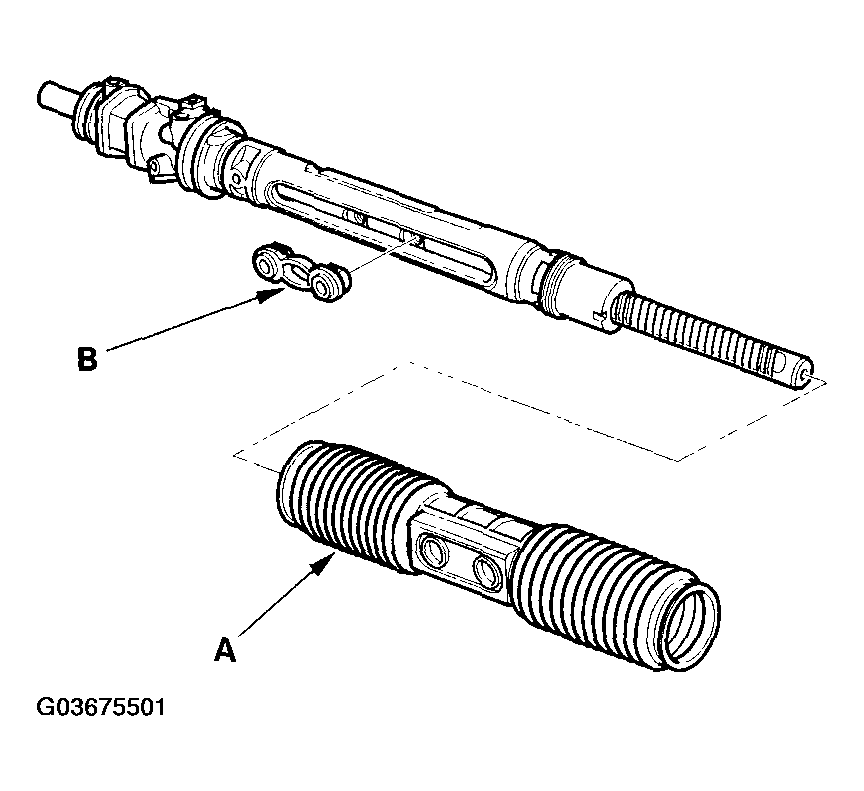 B

A

G03675501