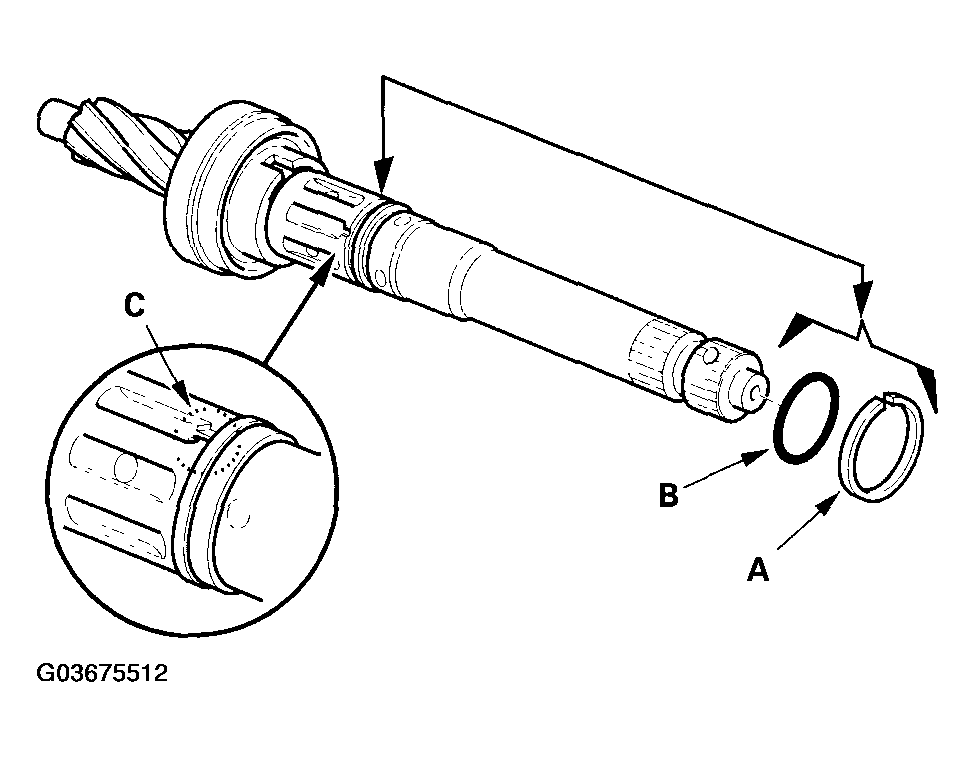 C

B

A

G03675512