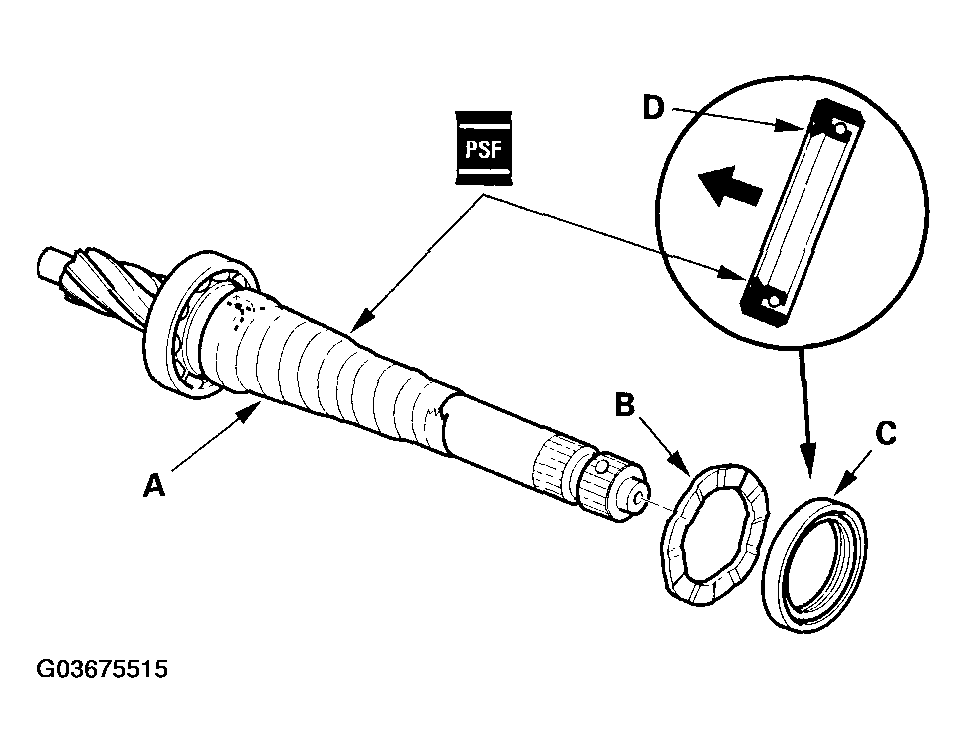 PSF

D

A

B

C

G03675515