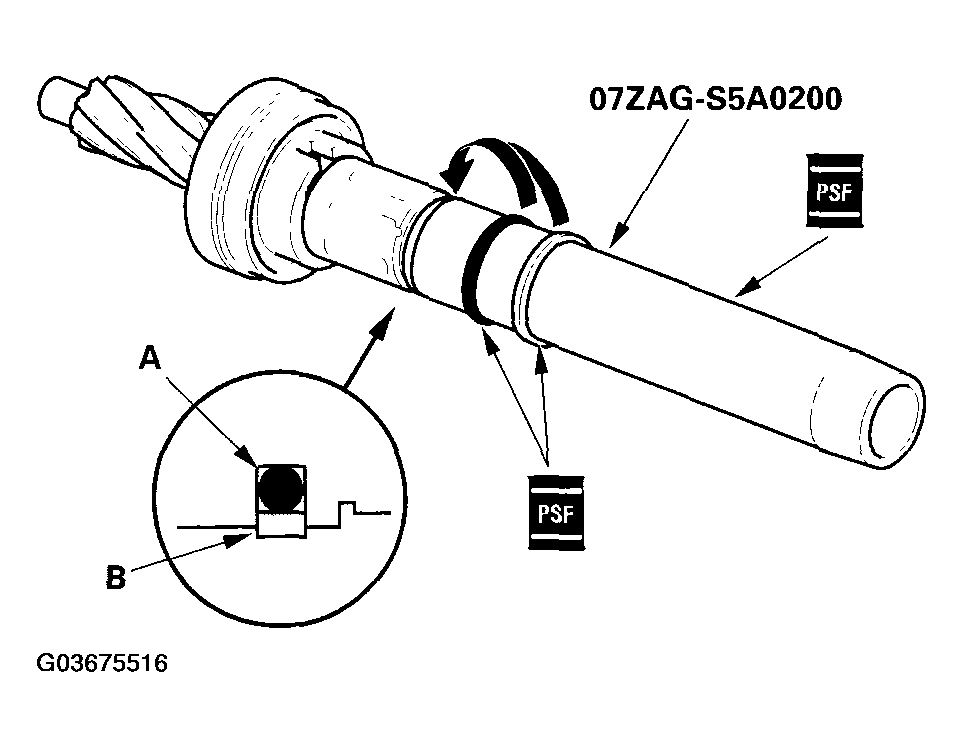 07ZAG-S5A0200

PSF

A

B

PSF

G03675516