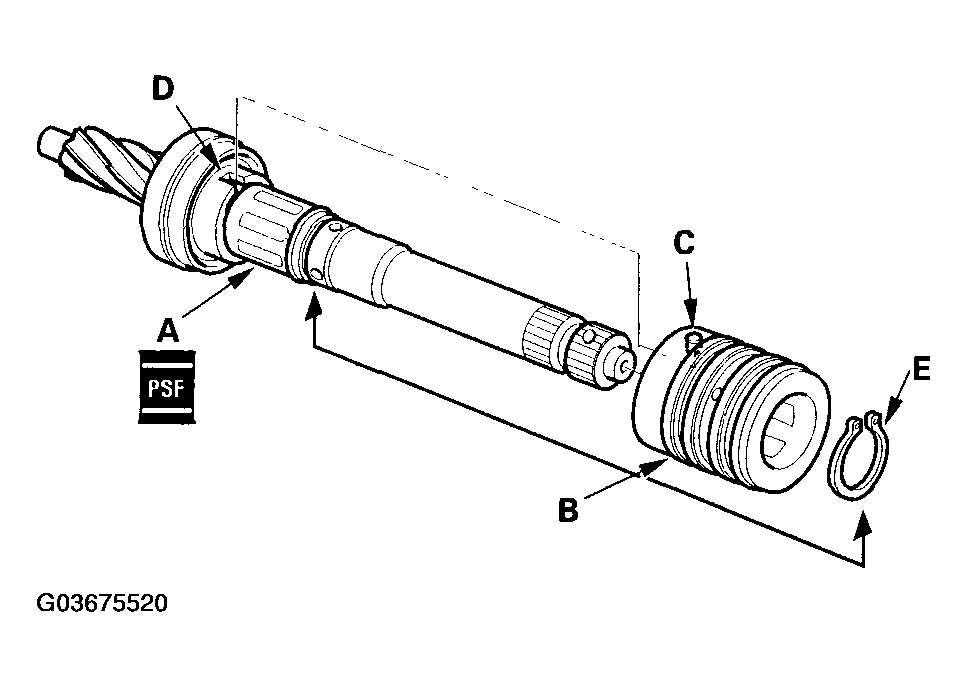 D

C

A

PSF

E

B

G03675520