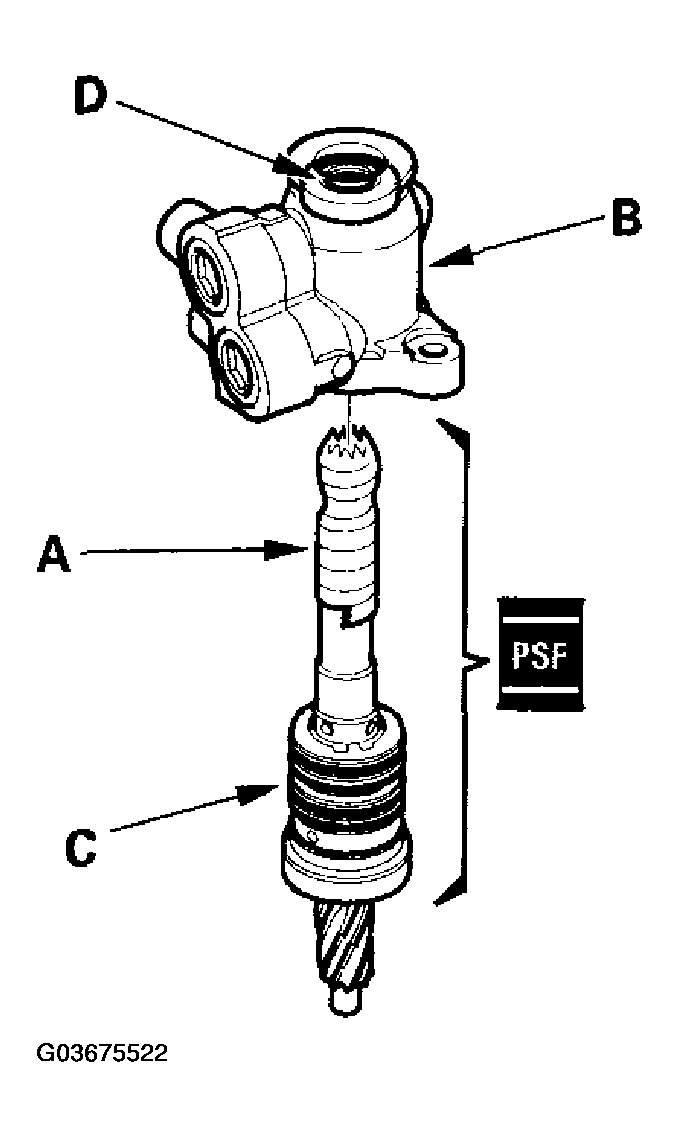 D
B
A
PSF
C
G03675522