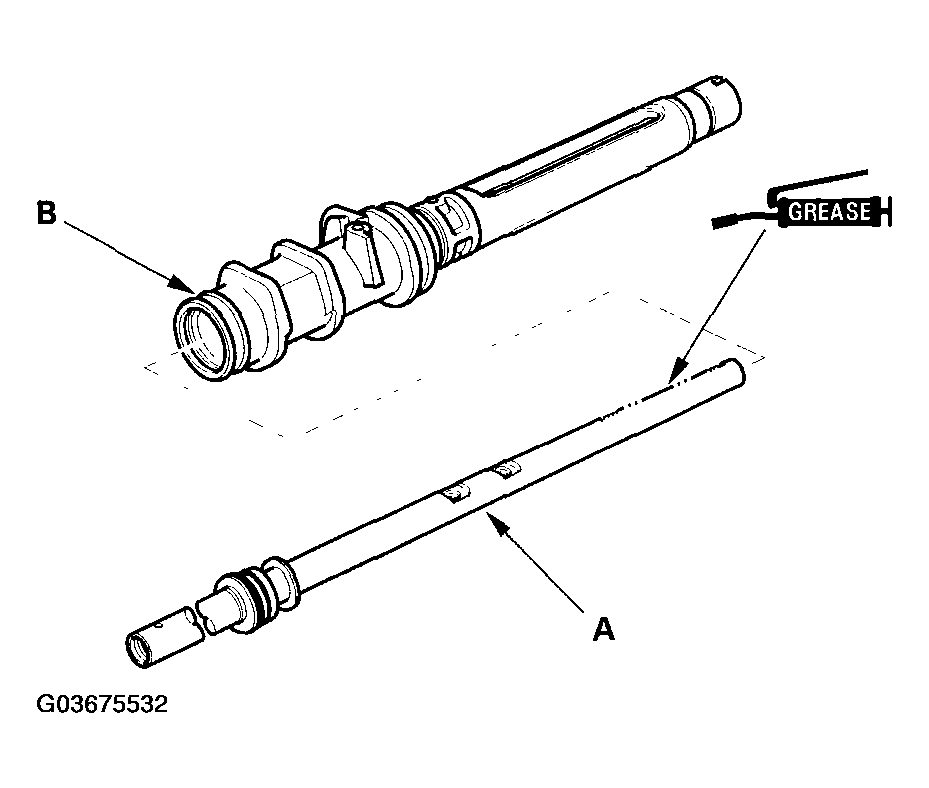 B

GREASE

A

G03675532