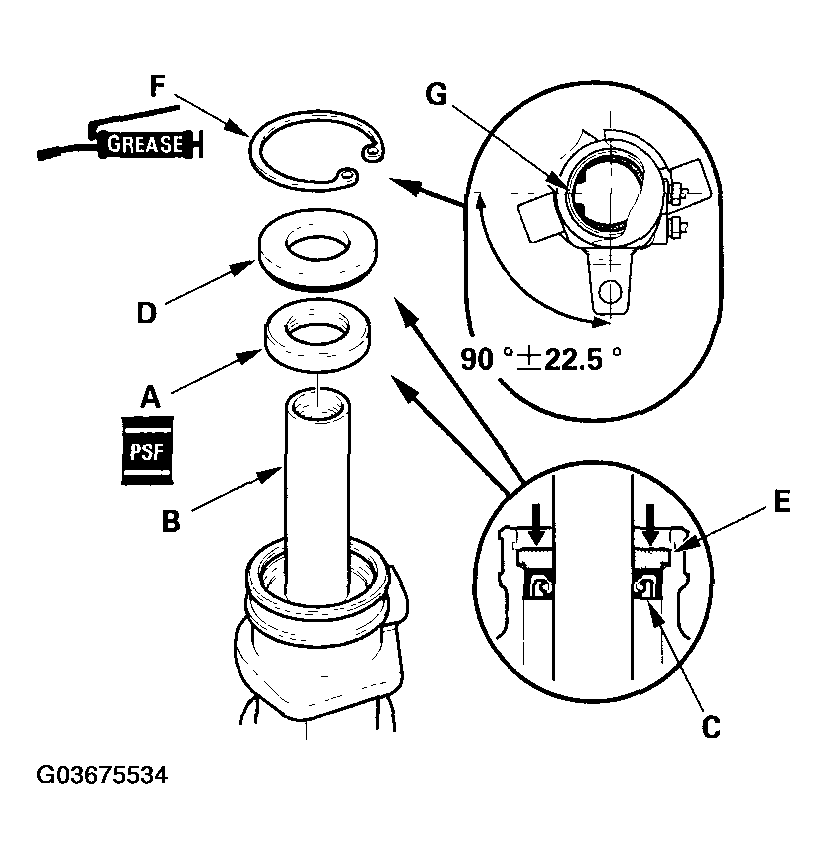 F
GREASE
G
D
90 °±22.5 °
A
PSF
B
E
C
G03675534