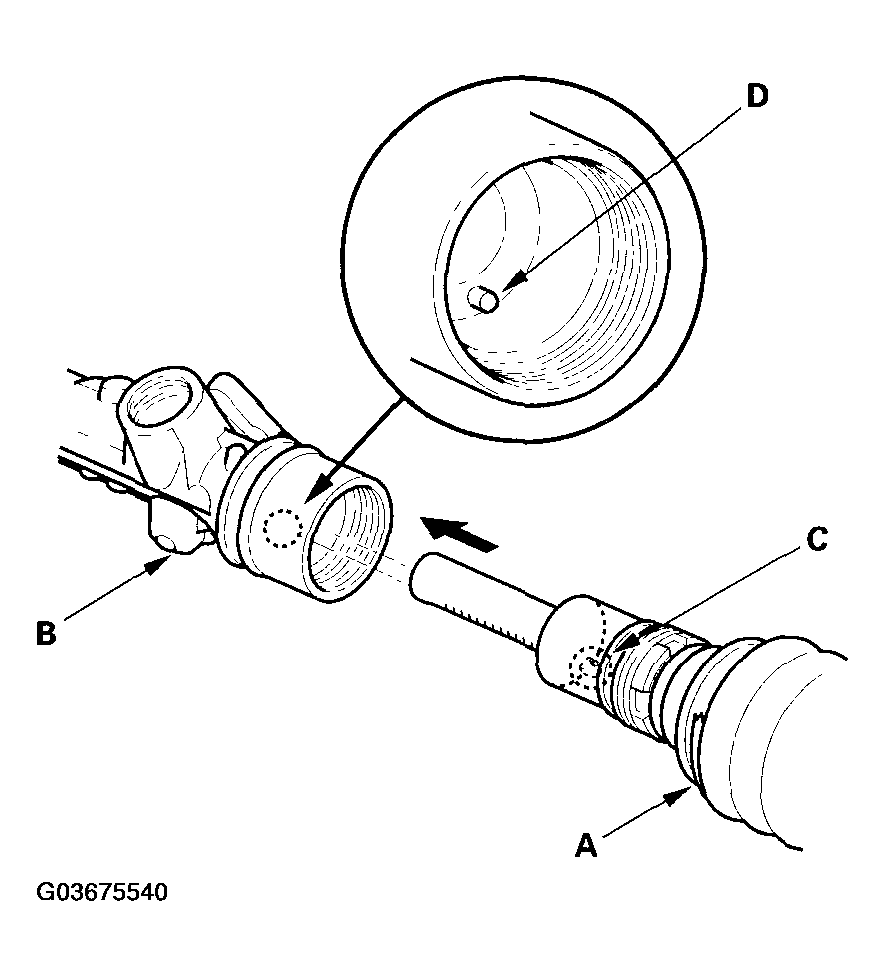 D

C

B

A

G03675540