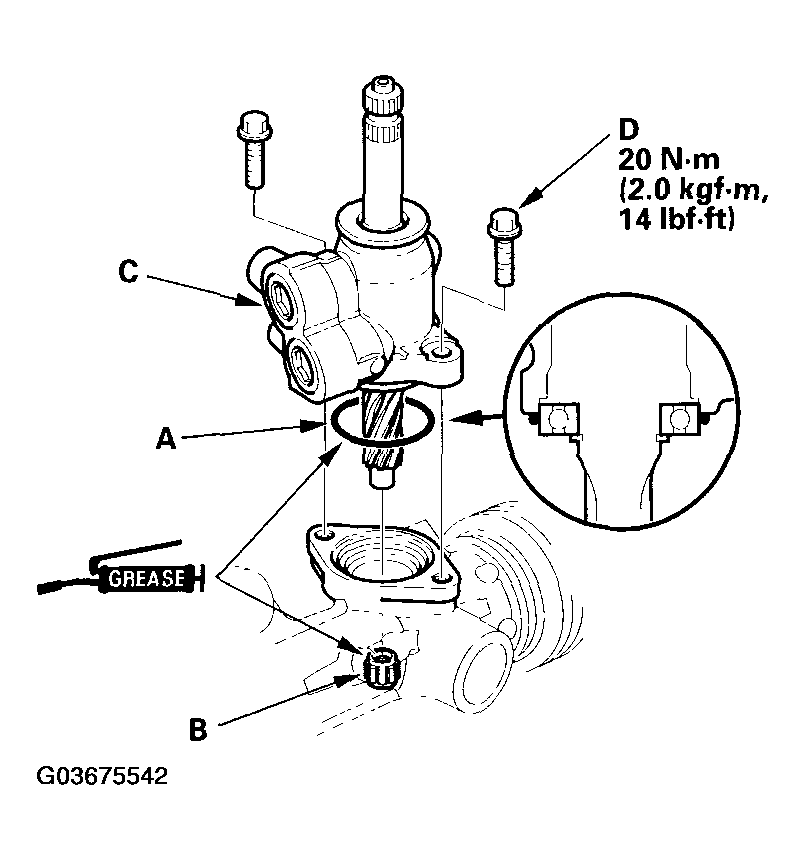 D
20 N·m
(2.0 kgf·m,
14 lbf·ft)

C

A

GREASE

B

G03675542