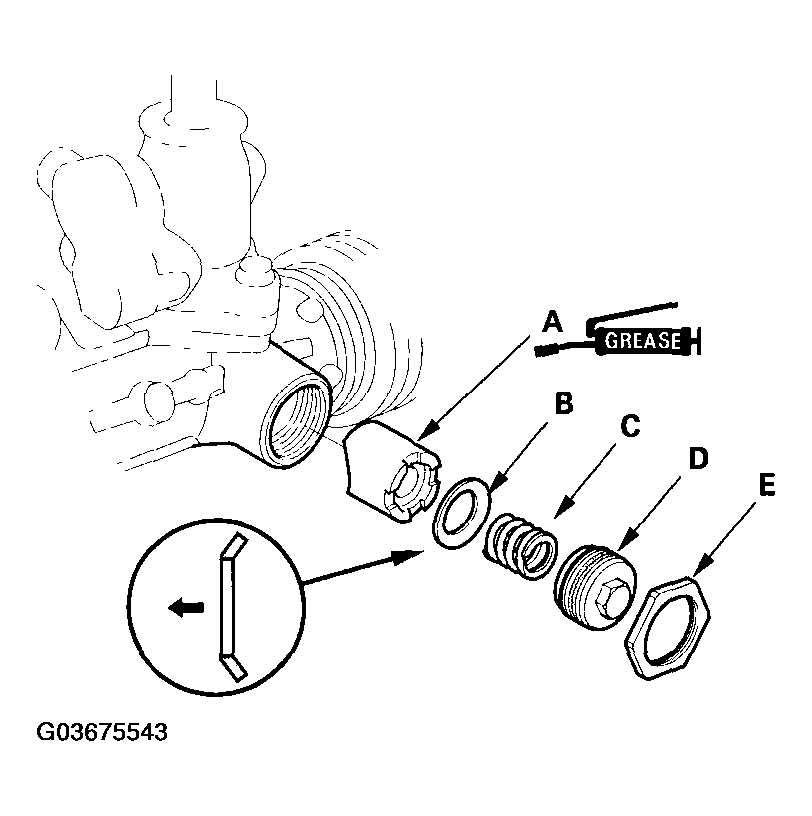 A
GREASE
B
C
D
E
G03675543