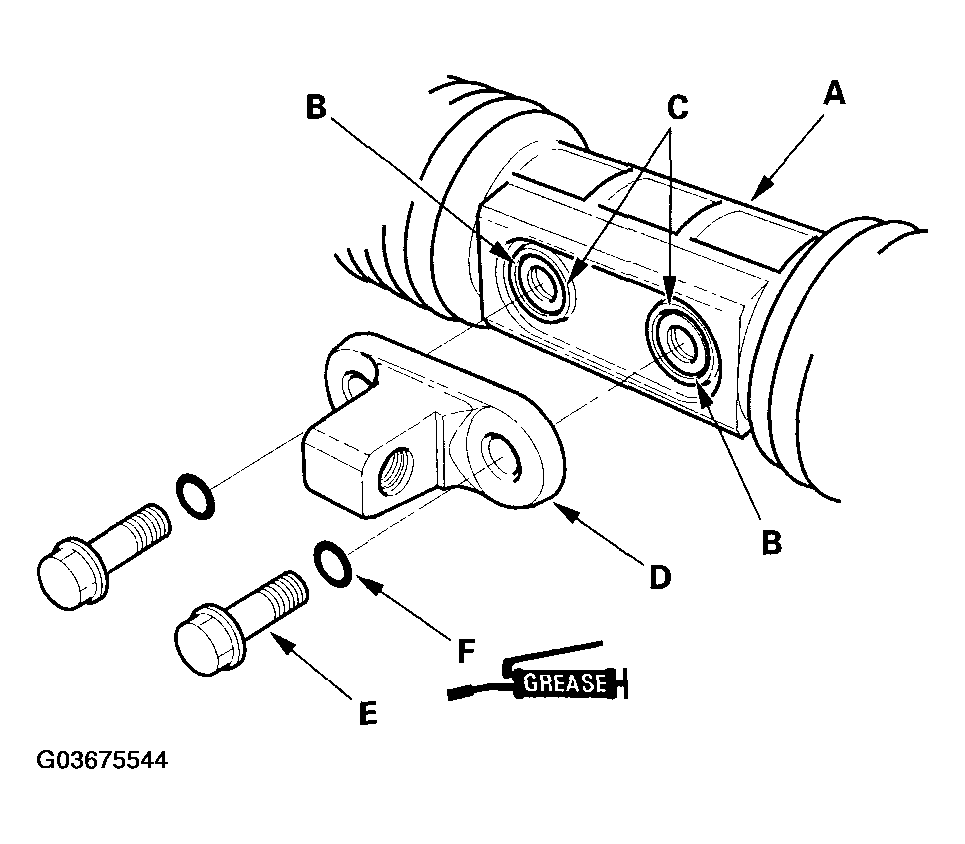 B
C
A
B
D
F
E
GREASE
G03675544