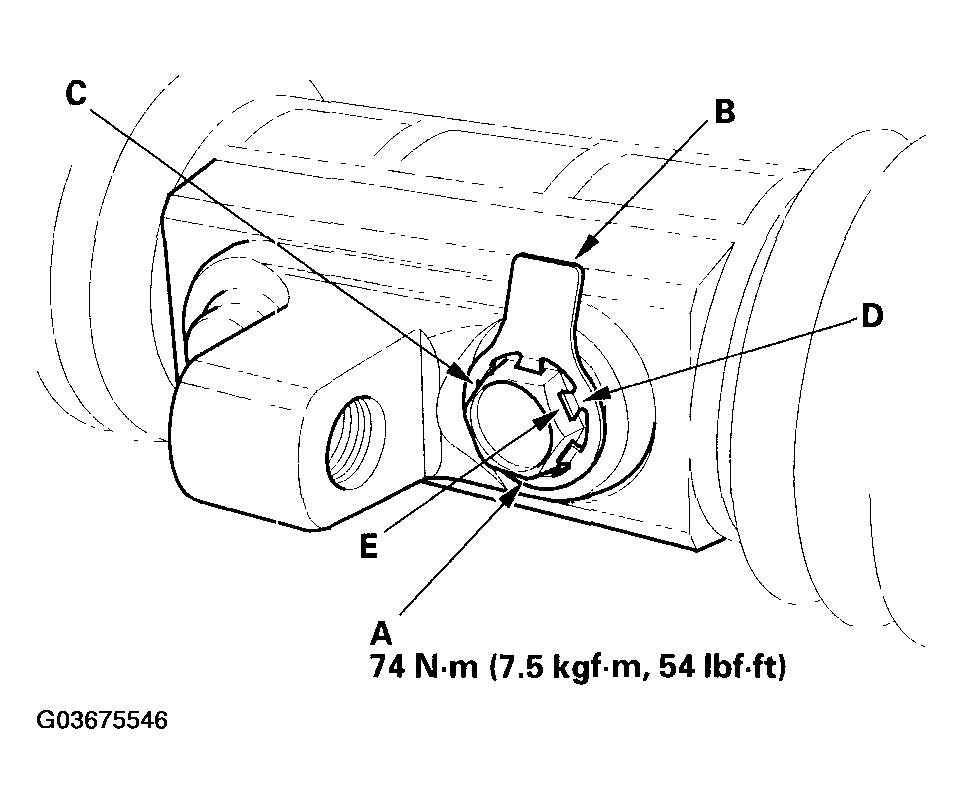 C

B

D

E

A
74 N·m (7.5 kgf·m, 54 lbf·ft)

G03675546