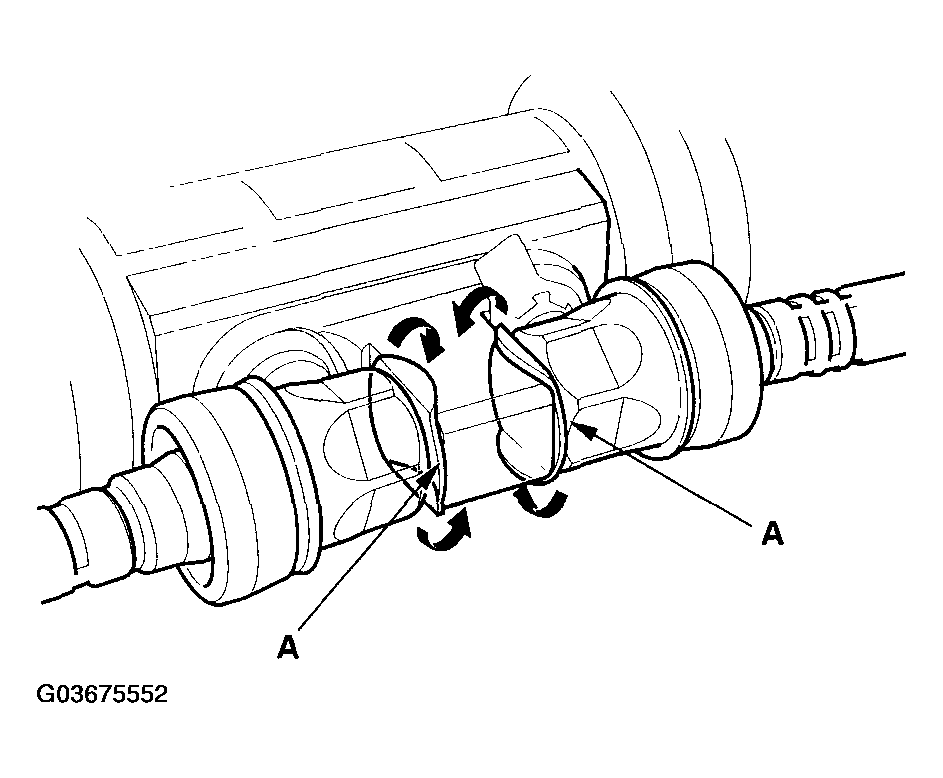 A

A

G03675552