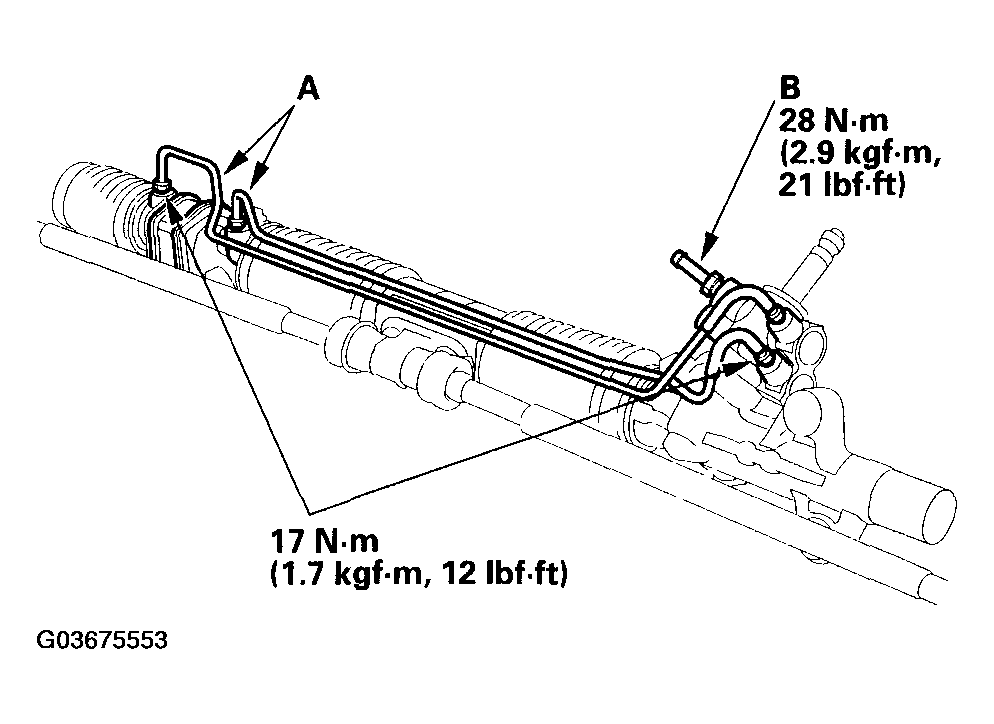 A

B
28 N·m
(2.9 kgf·m,
21 lbf·ft)

17 N·m
(1.7 kgf·m, 12 lbf·ft)

G03675553