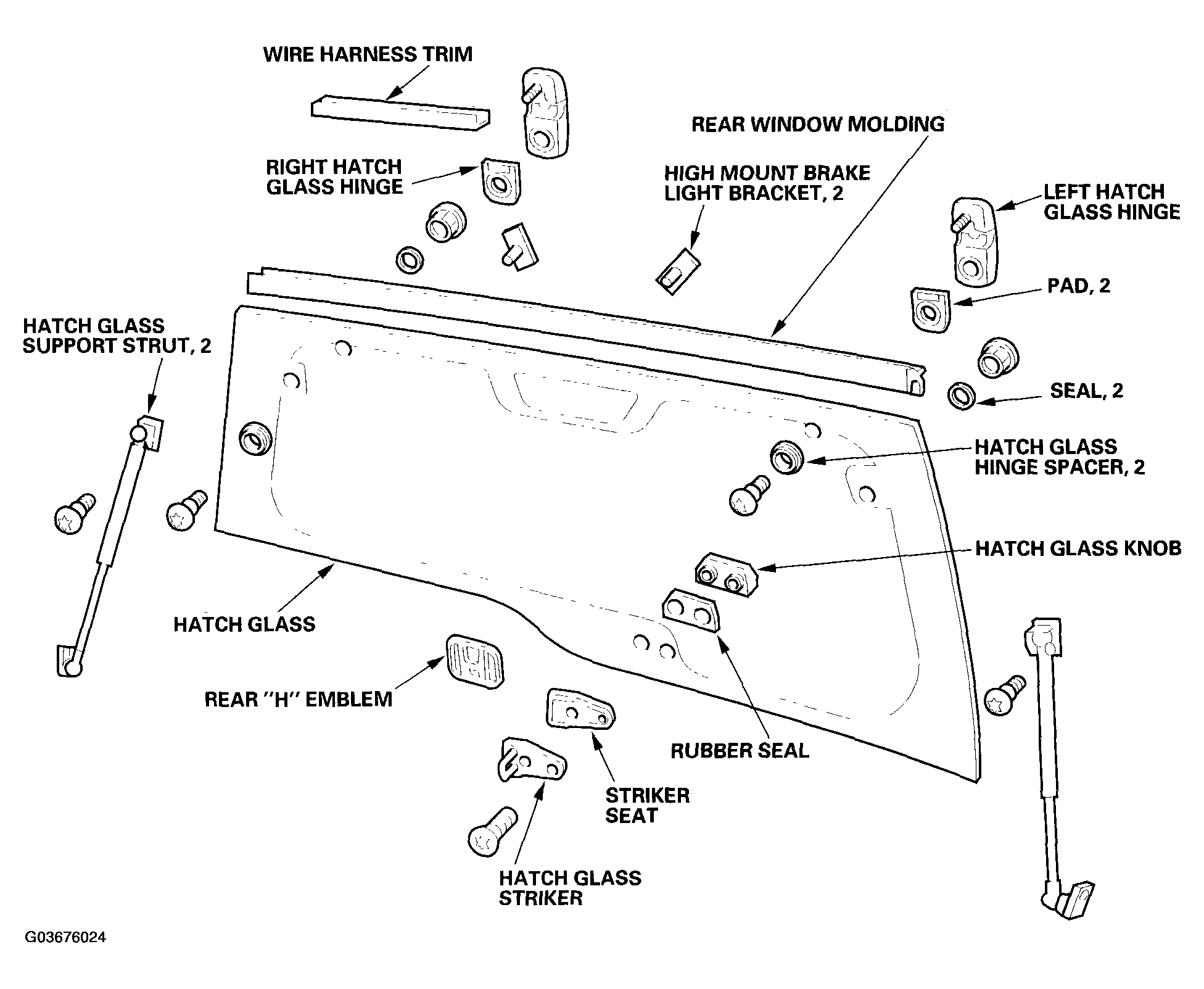 WIRE HARNESS TRIM

REAR WINDOW MOLDING

RIGHT HATCH GLASS HINGE

HIGH MOUNT BRAKE LIGHT BRACKET, 2

LEFT HATCH GLASS HINGE

PAD, 2

HATCH GLASS SUPPORT STRUT, 2

SEAL, 2

HATCH GLASS HINGE SPACER, 2

HATCH GLASS KNOB

HATCH GLASS

REAR "H" EMBLEM

RUBBER SEAL

STRIKER SEAT

HATCH GLASS STRIKER

G03676024