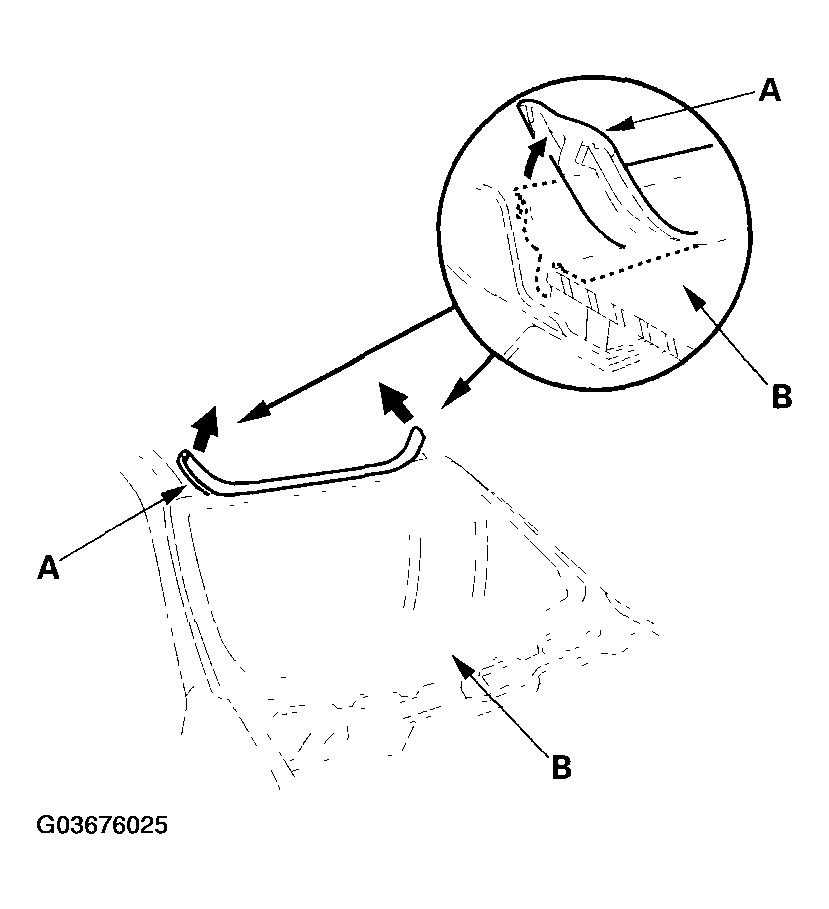 A
B
A
B
G03676025