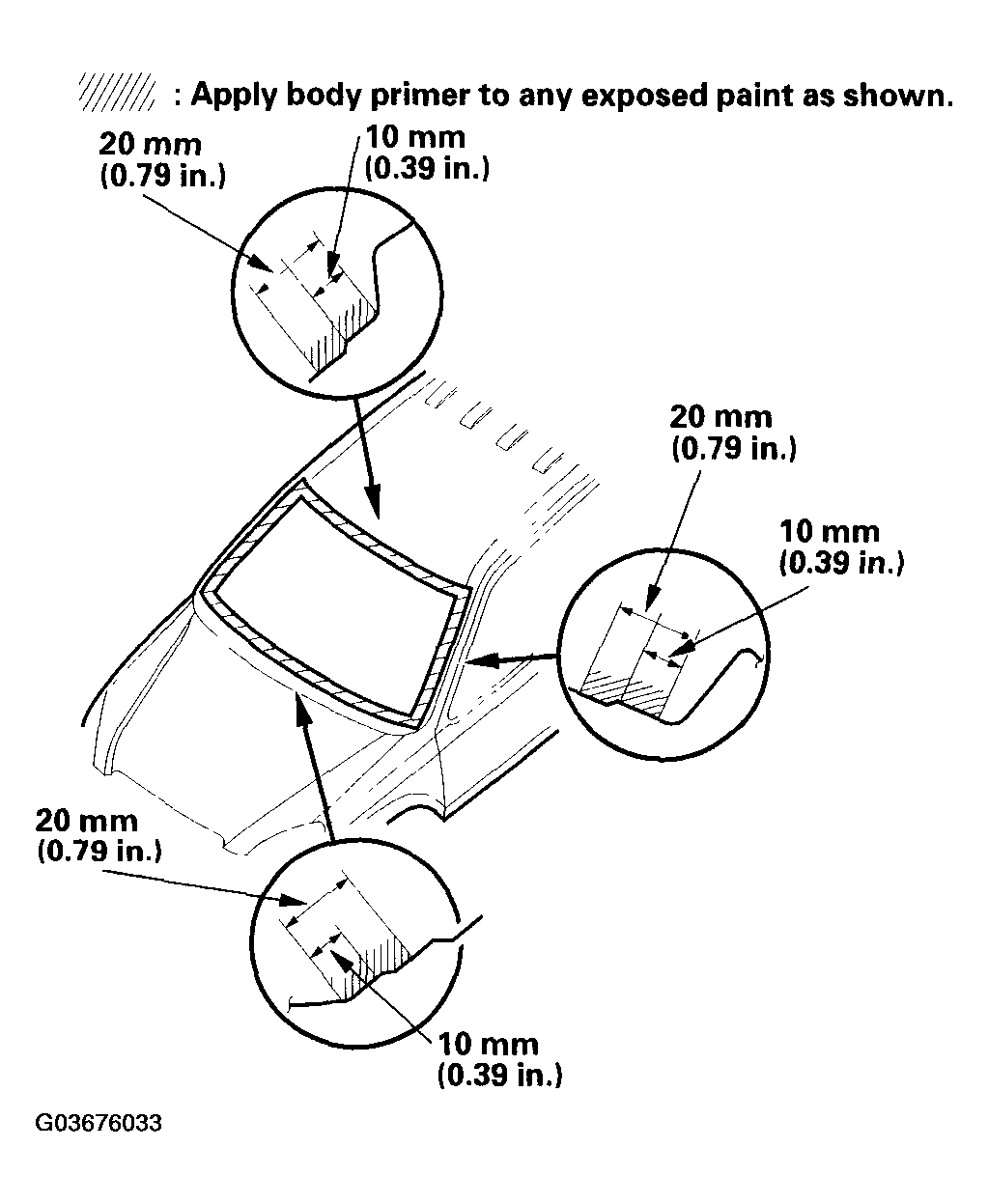 : Apply body primer to any exposed paint as shown.

20 mm
(0.79 in.)

10 mm
(0.39 in.)

20 mm
(0.79 in.)

10 mm
(0.39 in.)

20 mm
(0.79 in.)

10 mm
(0.39 in.)

G03676033