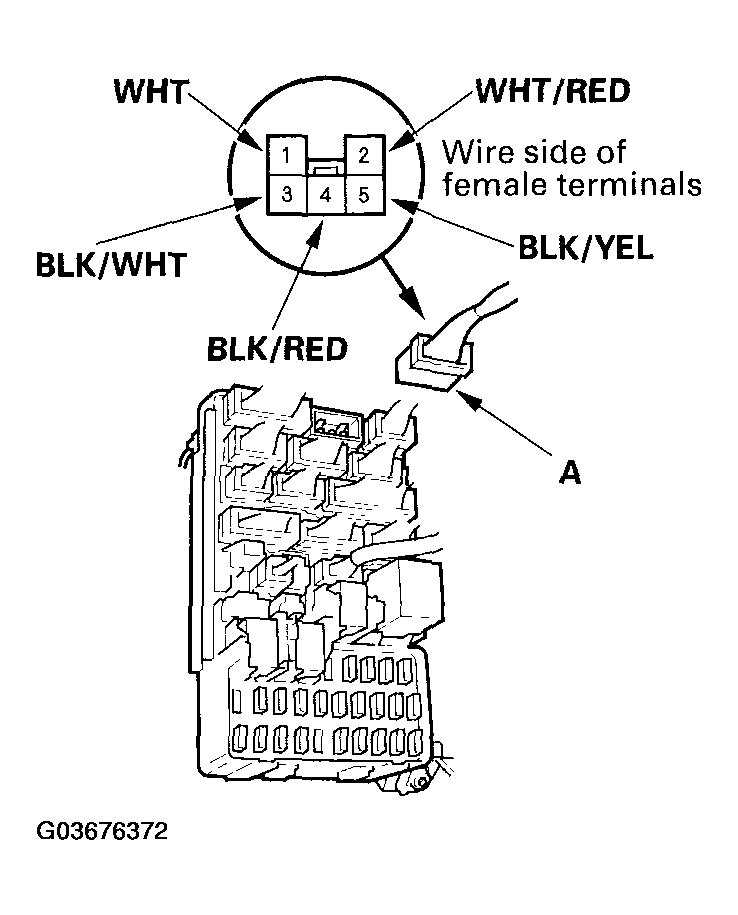 WHT

WHT/RED

1
2
3
4
5

Wire side of female terminals

BLK/WHT

BLK/YEL

BLK/RED

A

G03676372